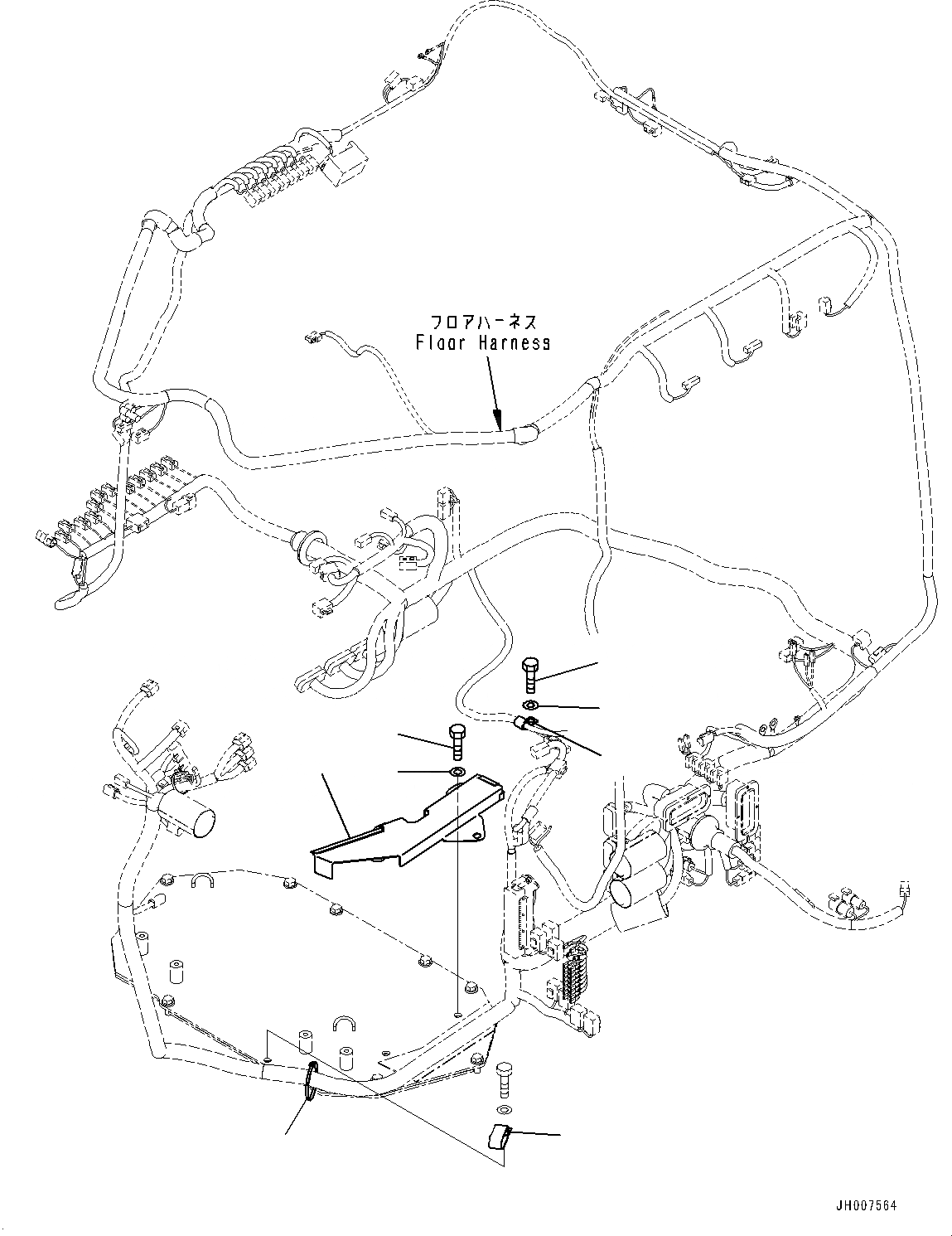 フロアハーネス
Floor Harness

JH007564