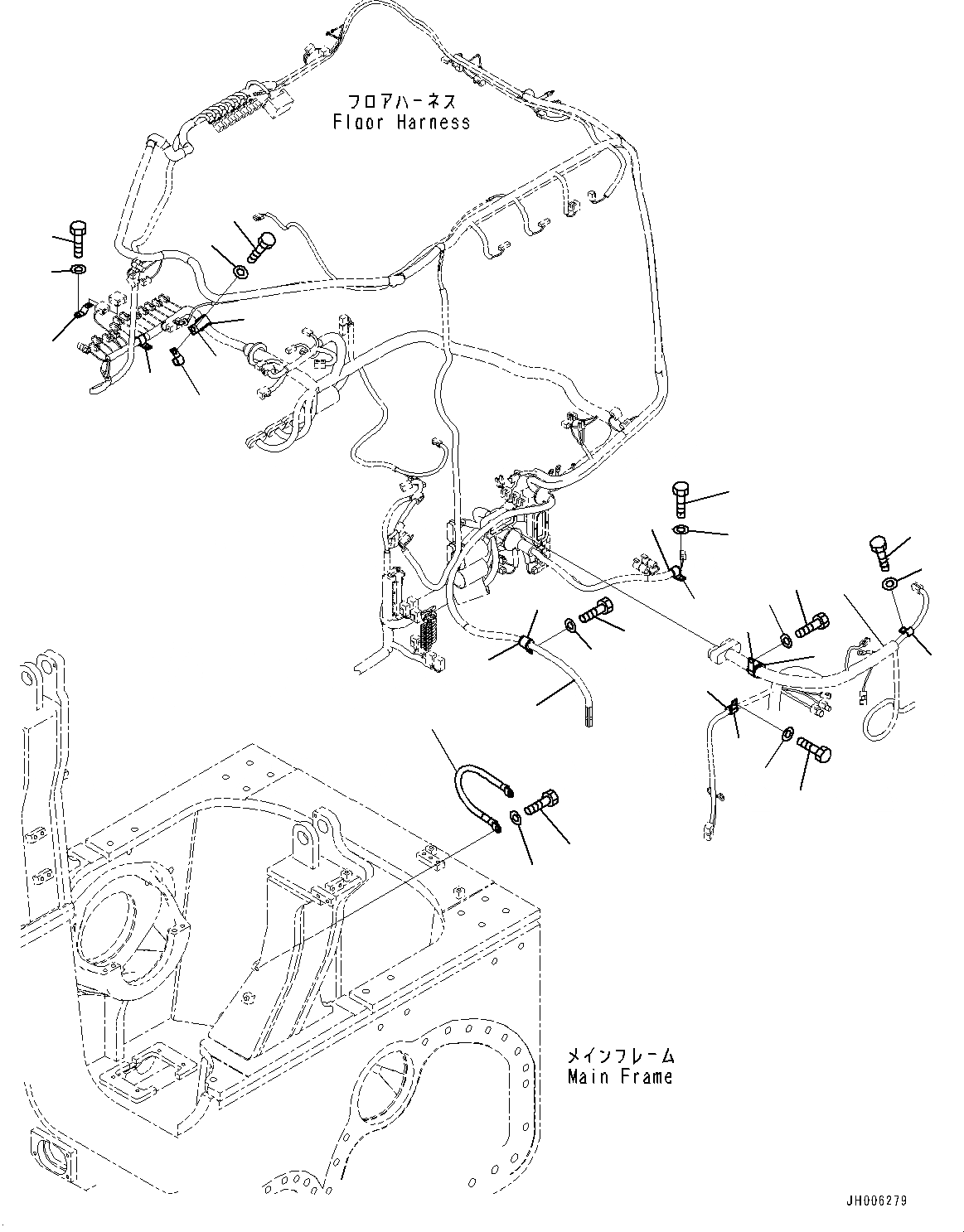 フロアハーネス
Floor Harness

メインフレーム
Main Frame

JH006279