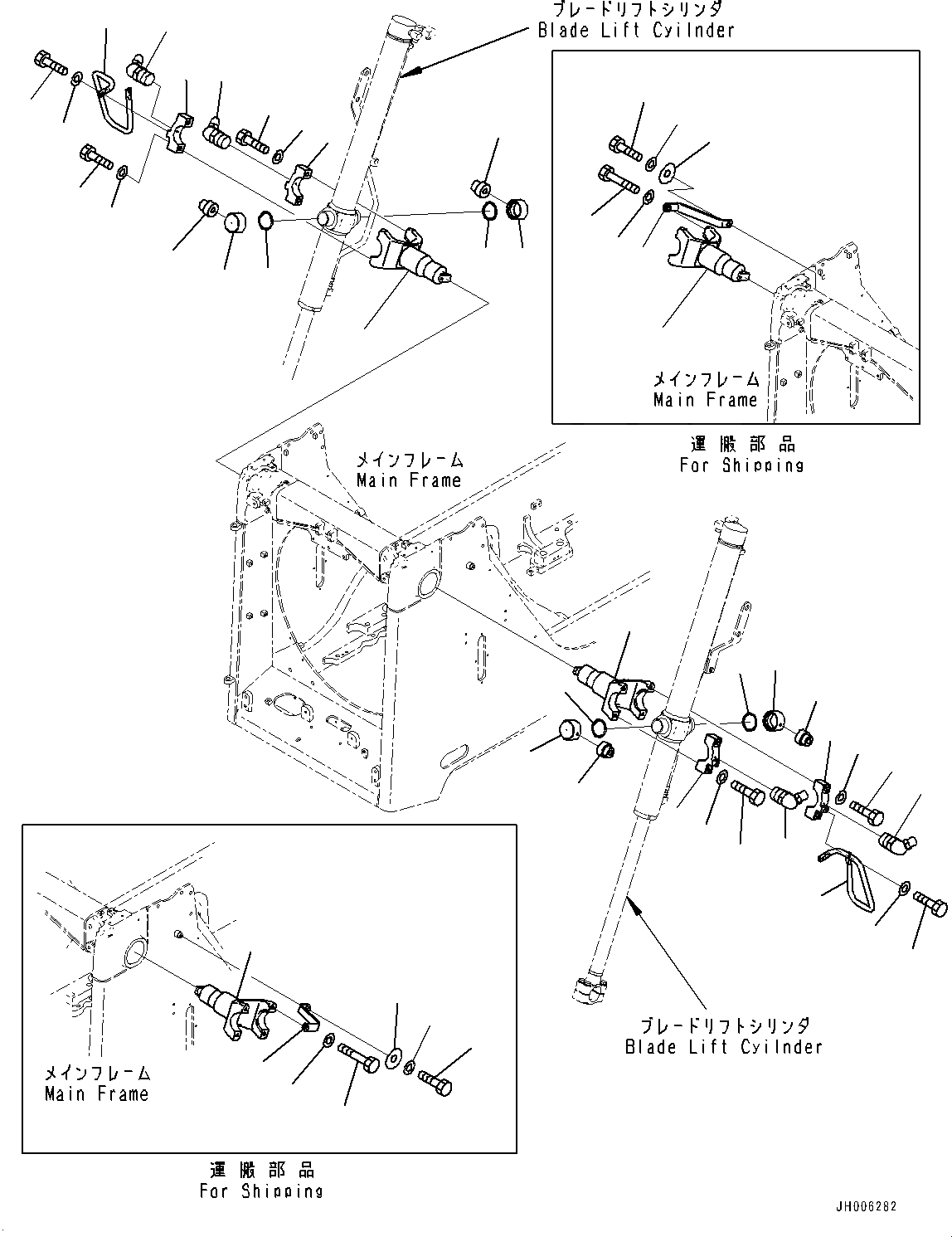 ブレードリフトシリンダ
Blade Lift Cylinder

メインフレーム
Main Frame

運搬部品
For Shipping

メインフレーム
Main Frame

ブレードリフトシリンダ
Blade Lift Cylinder

メインフレーム
Main Frame

運搬部品
For Shipping

JH006282