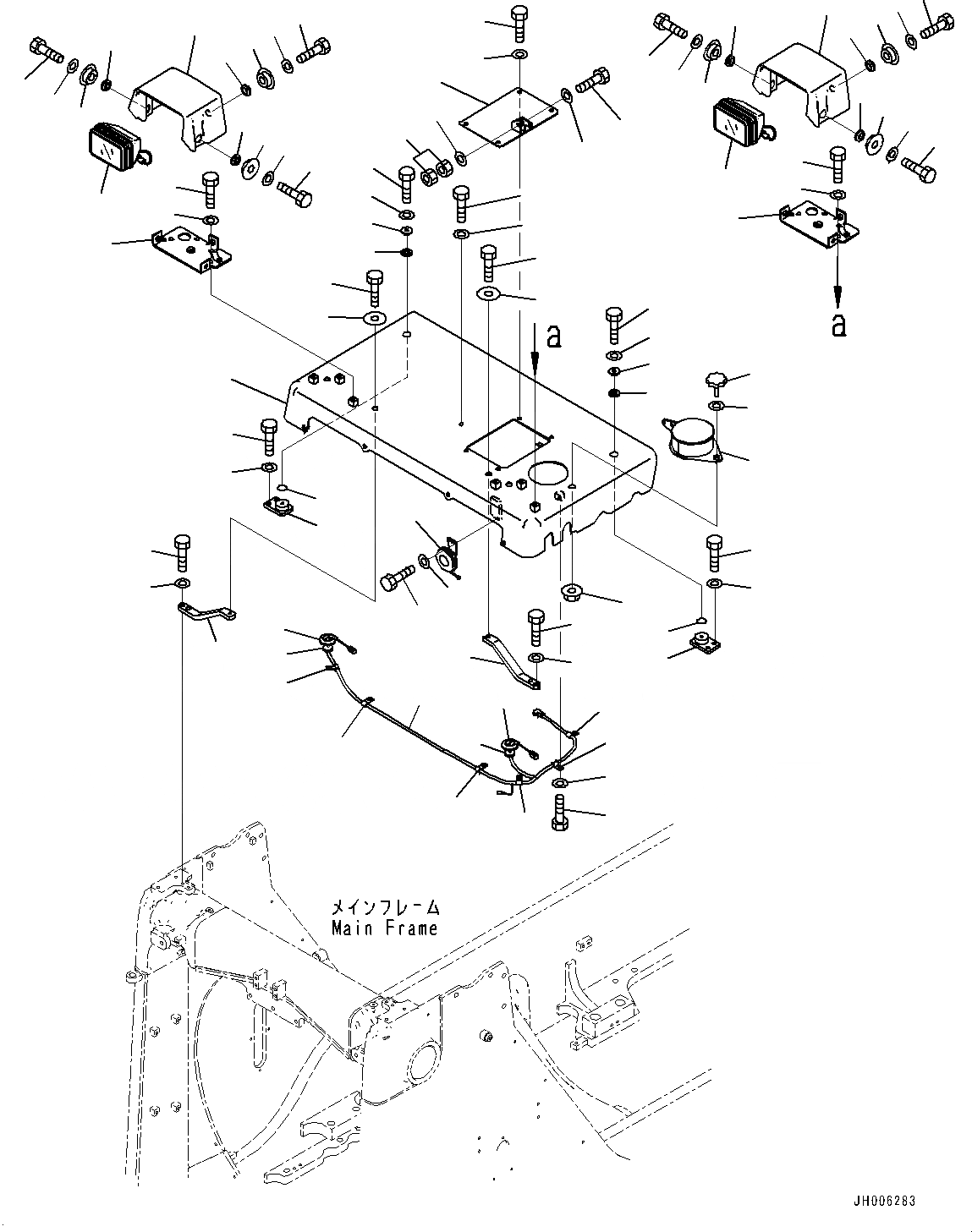 a

a

メインフレーム
Main Frame

JH006283