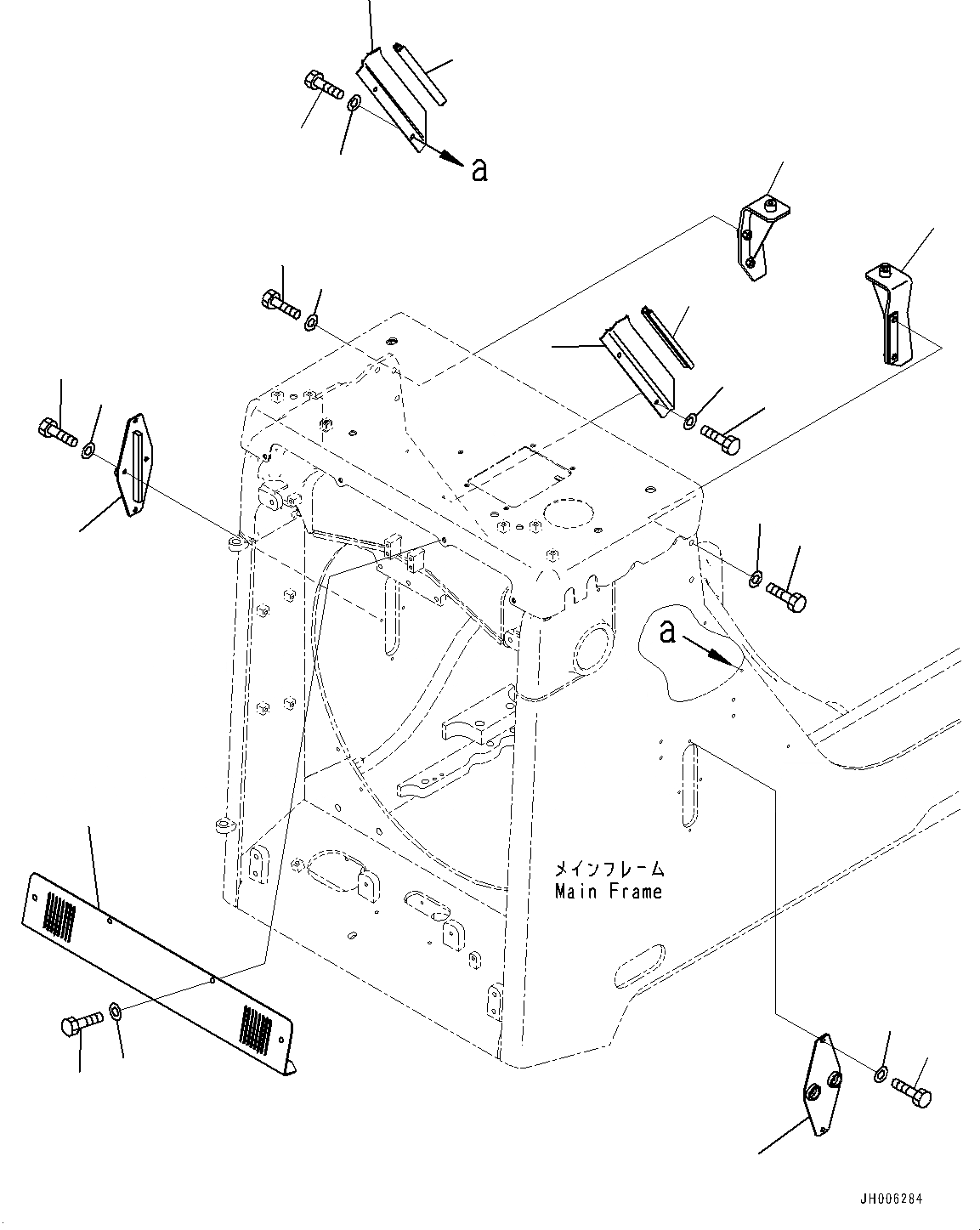 a

a

メインフレーム
Main Frame

JH006284