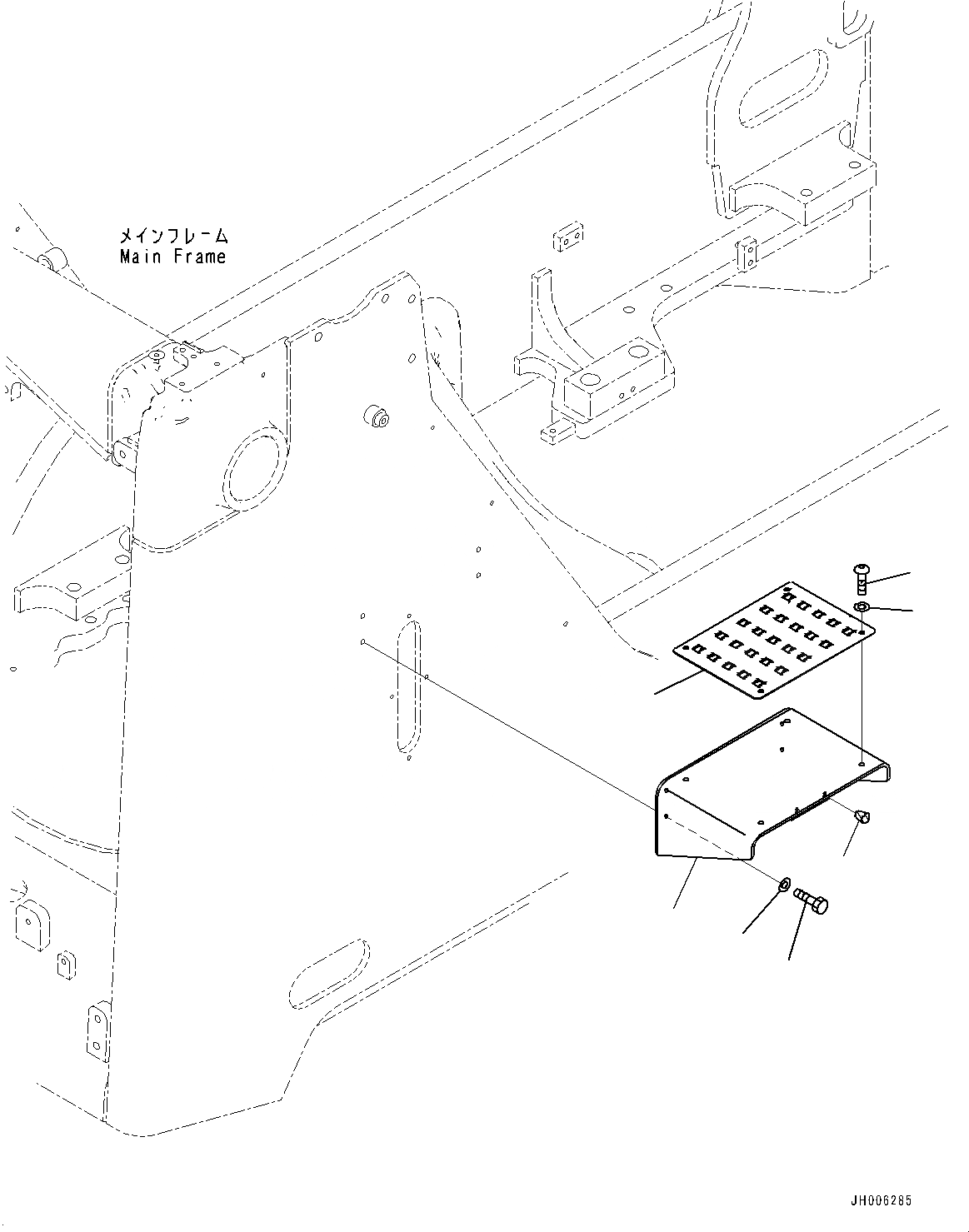 メインフレーム
Main Frame

JH006285