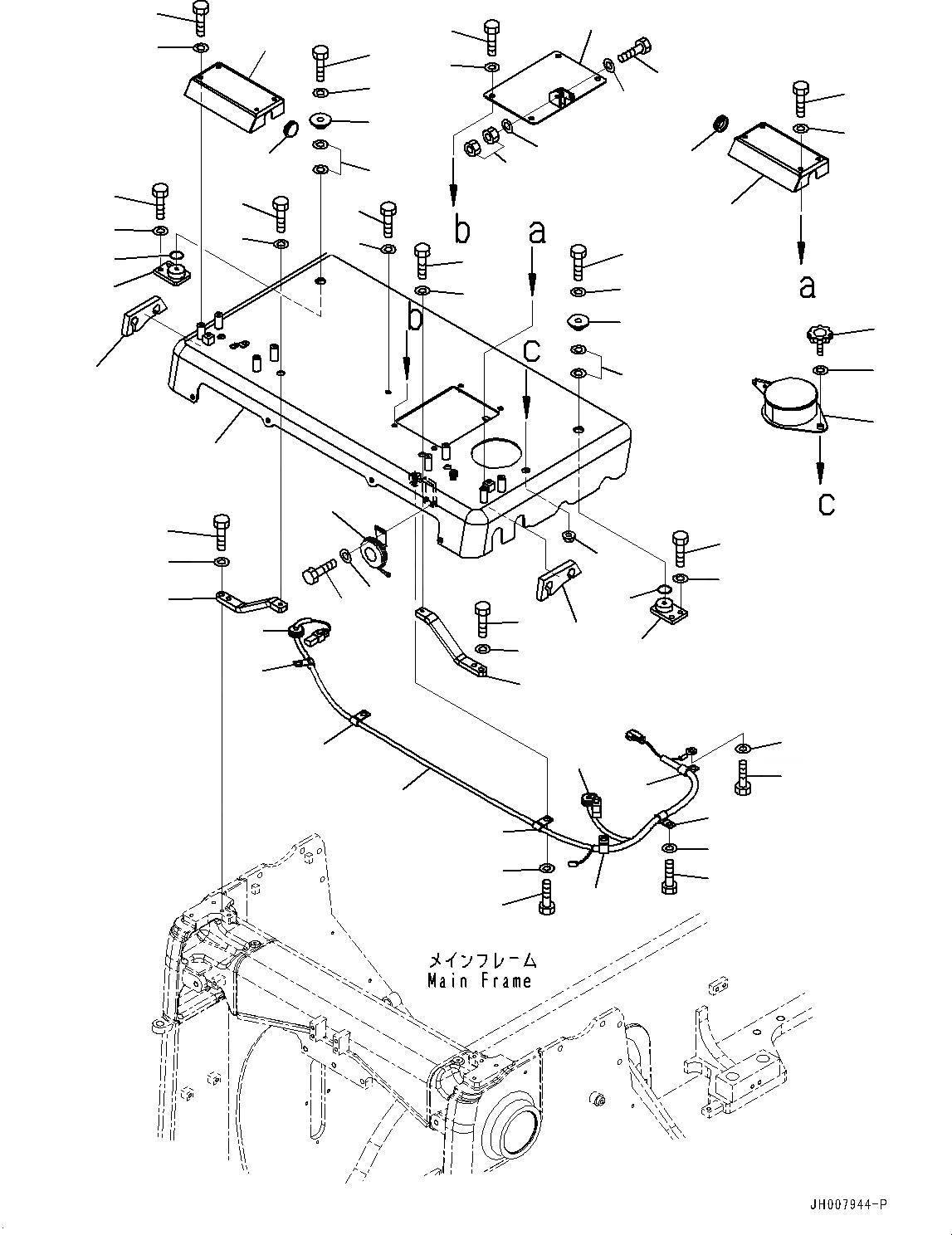 b
a
a
b
c
c
メインフレーム
Main Frame
JH007944-P