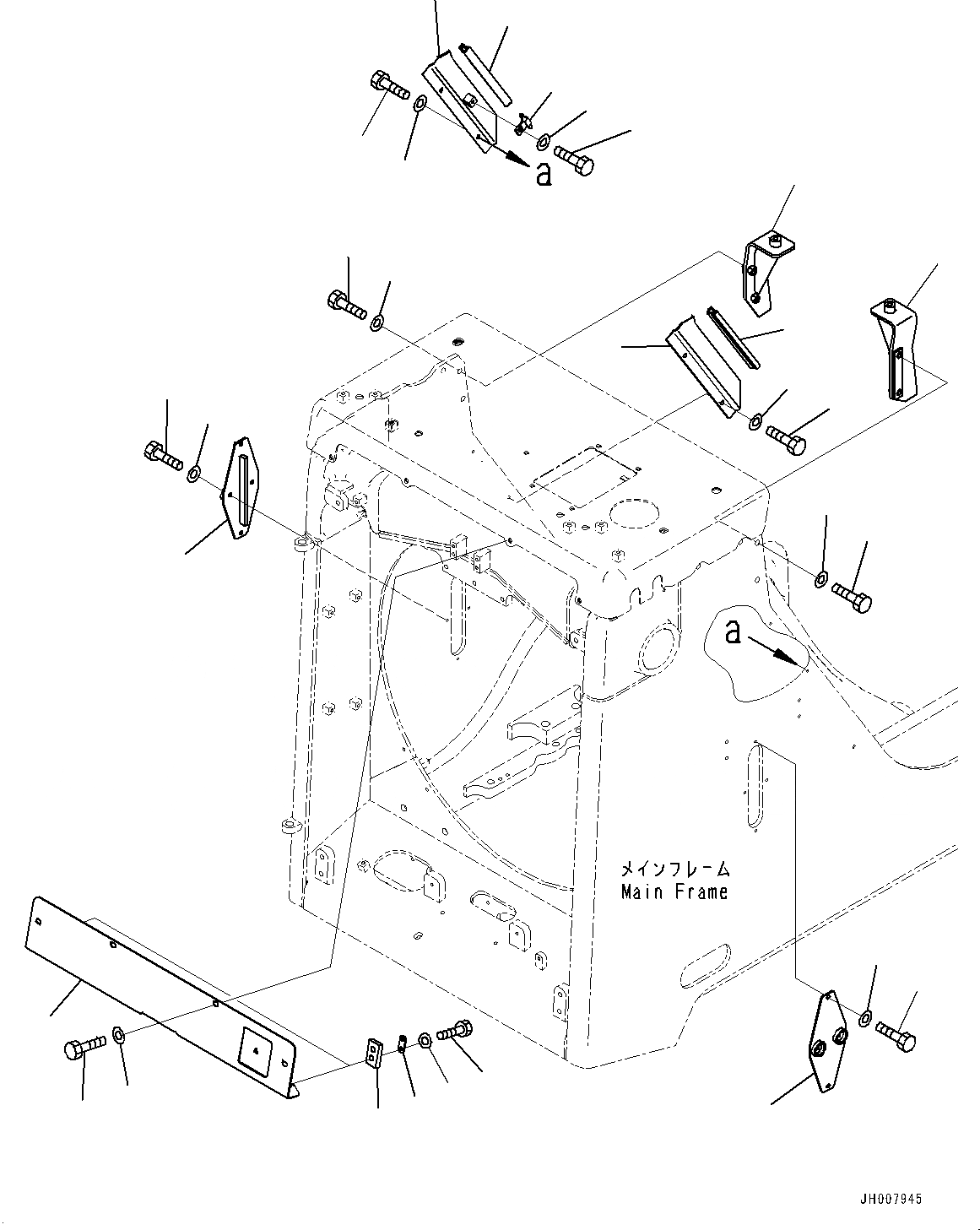 a

a

メインフレーム
Main Frame

JH007945