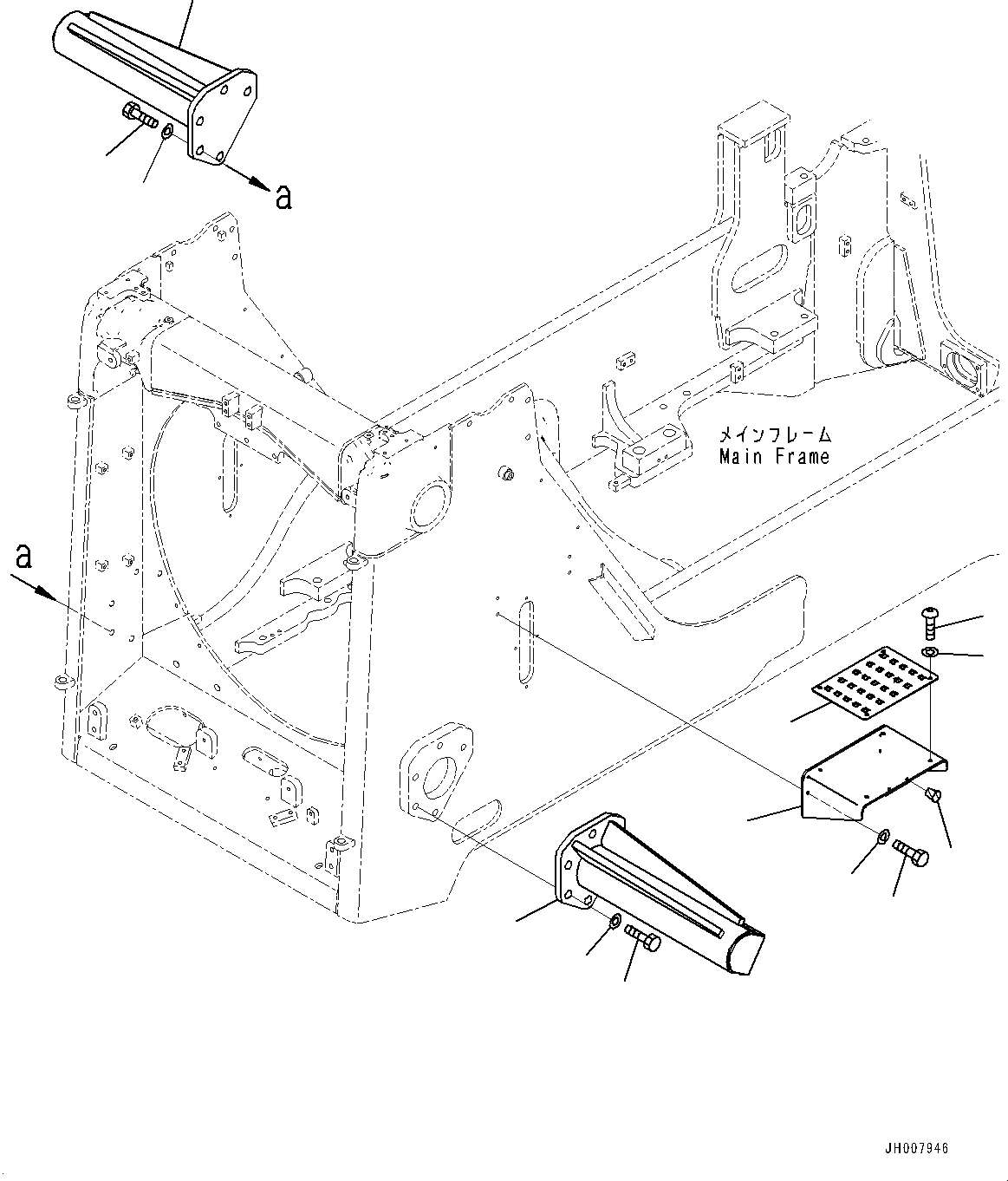 a

メインフレーム
Main Frame

a

JH007946