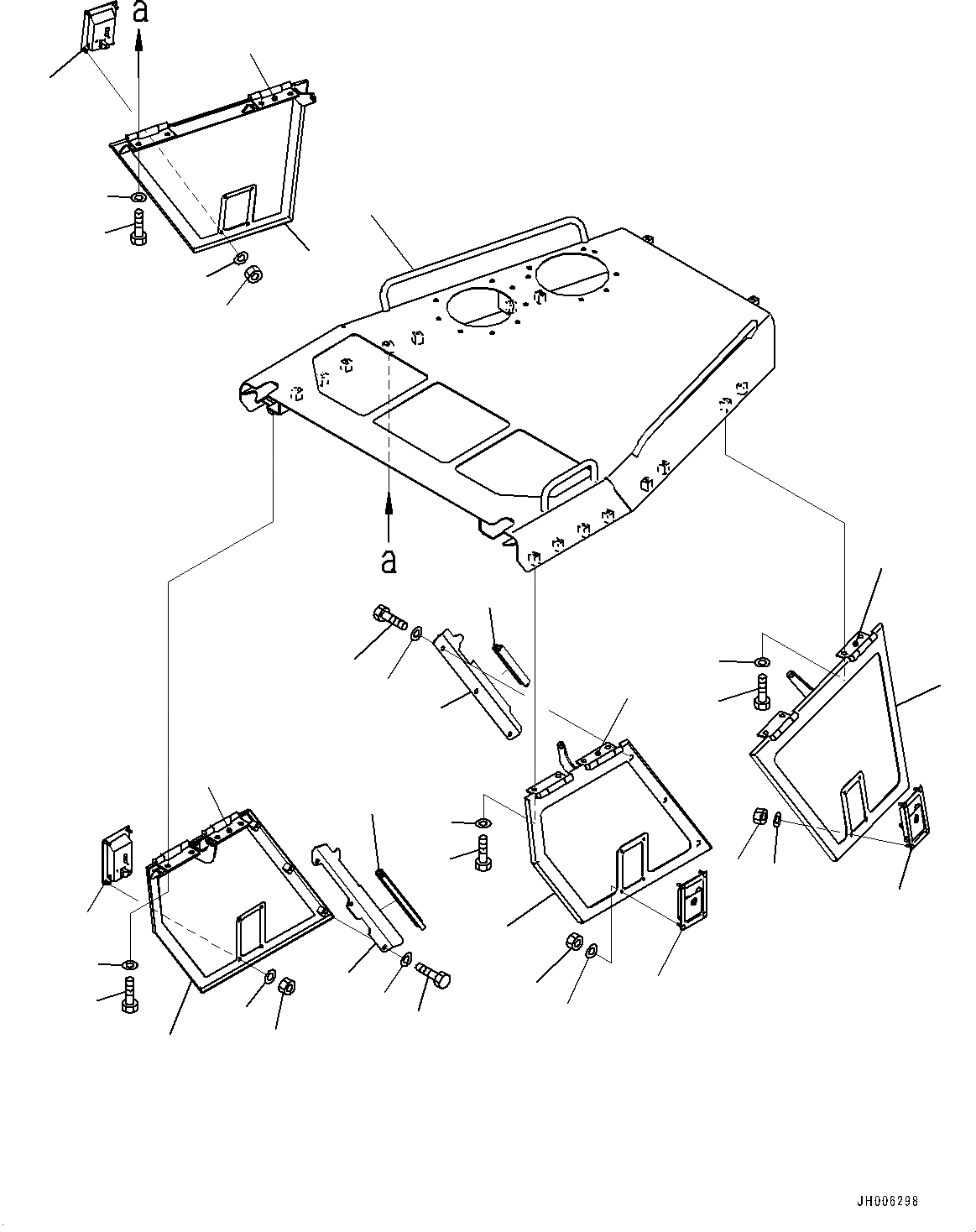 a

a

JH006298