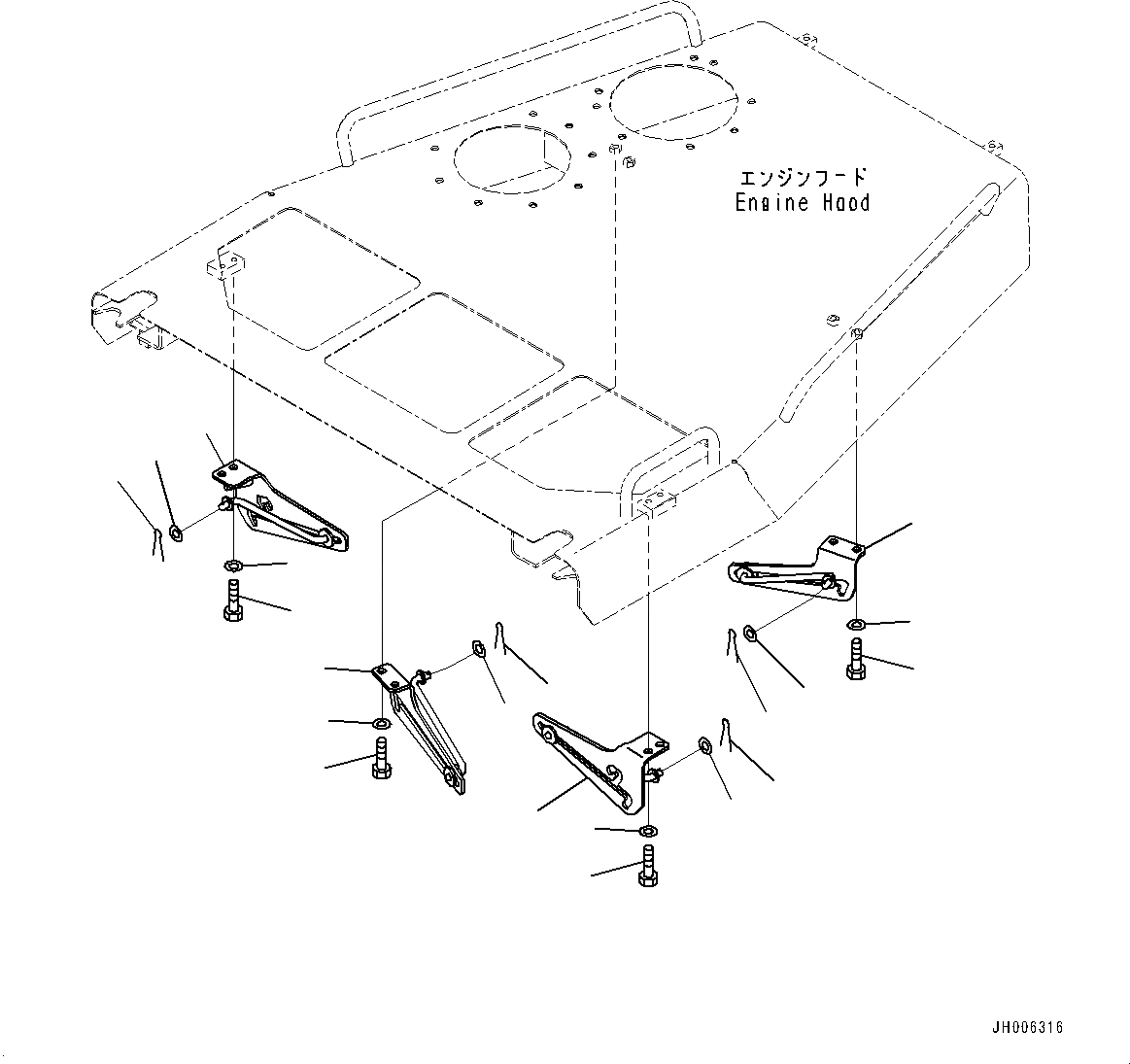 エンジンフード
Engine Hood

JH006316