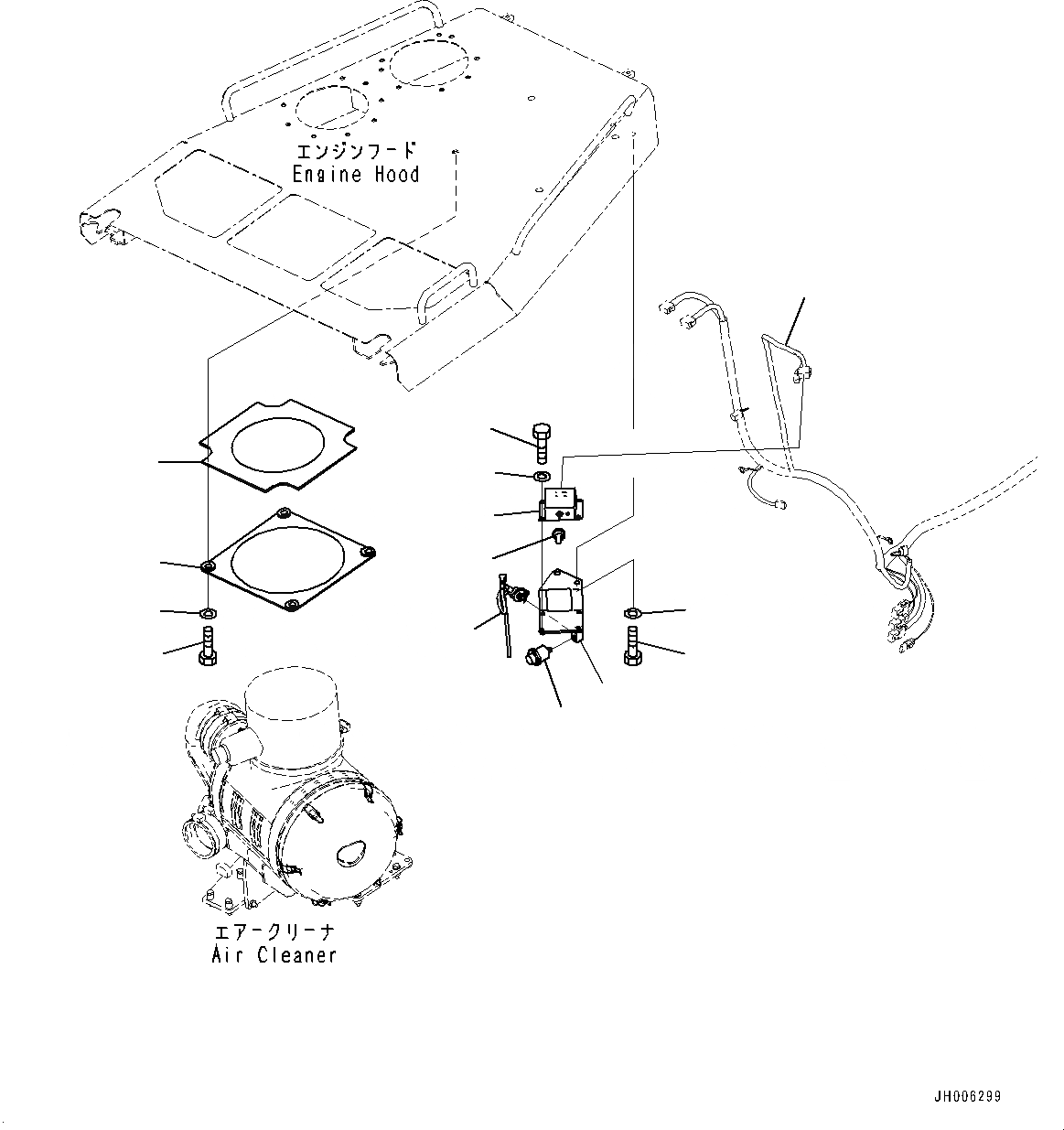 エンジンフード
Engine Hood

エアークリーナ
Air Cleaner

JH006299