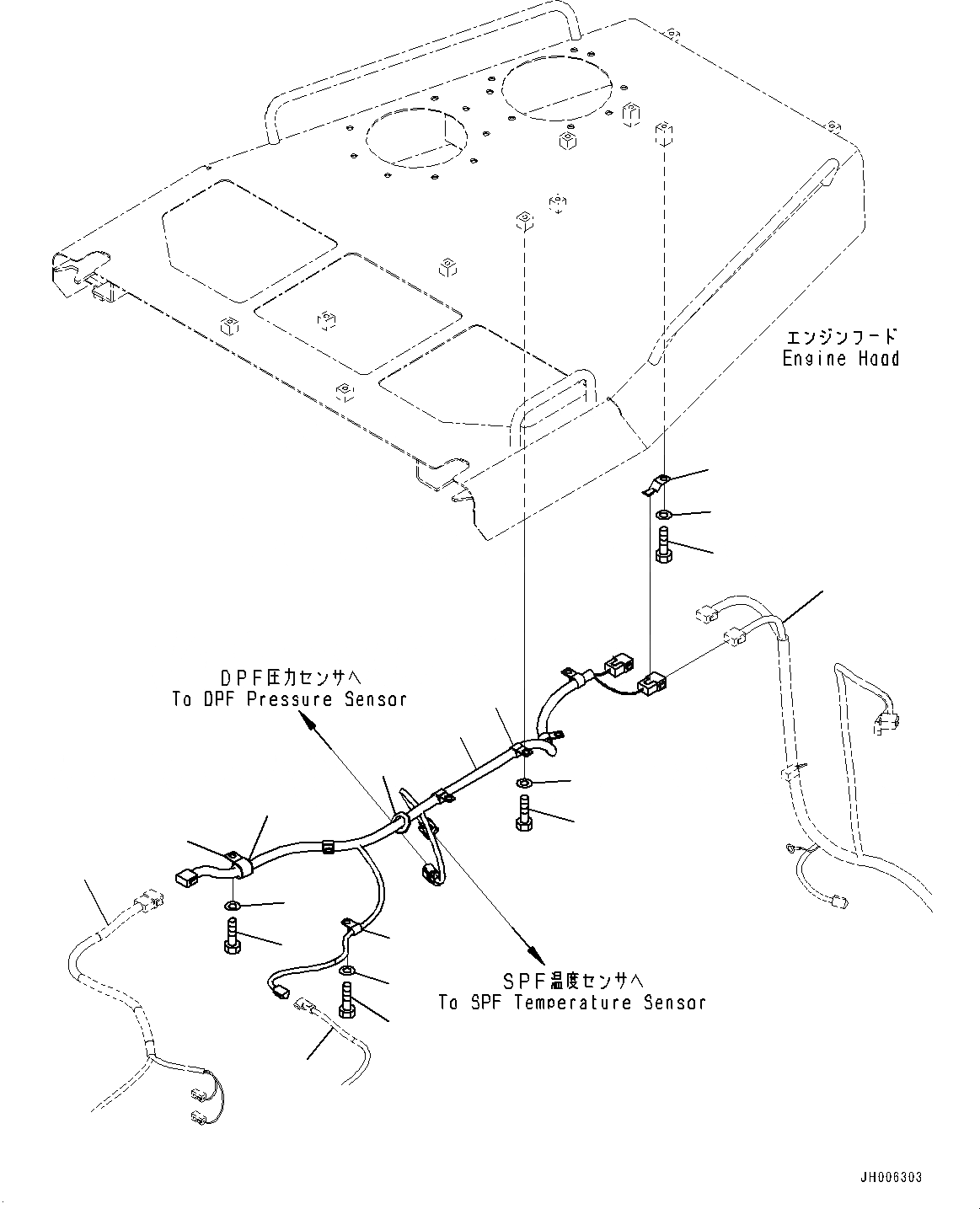 エンジンフード
Engine Hood

DPF圧力センサへ
To DPF Pressure Sensor

SPF温度センサへ
To SPF Temperature Sensor

JH006303