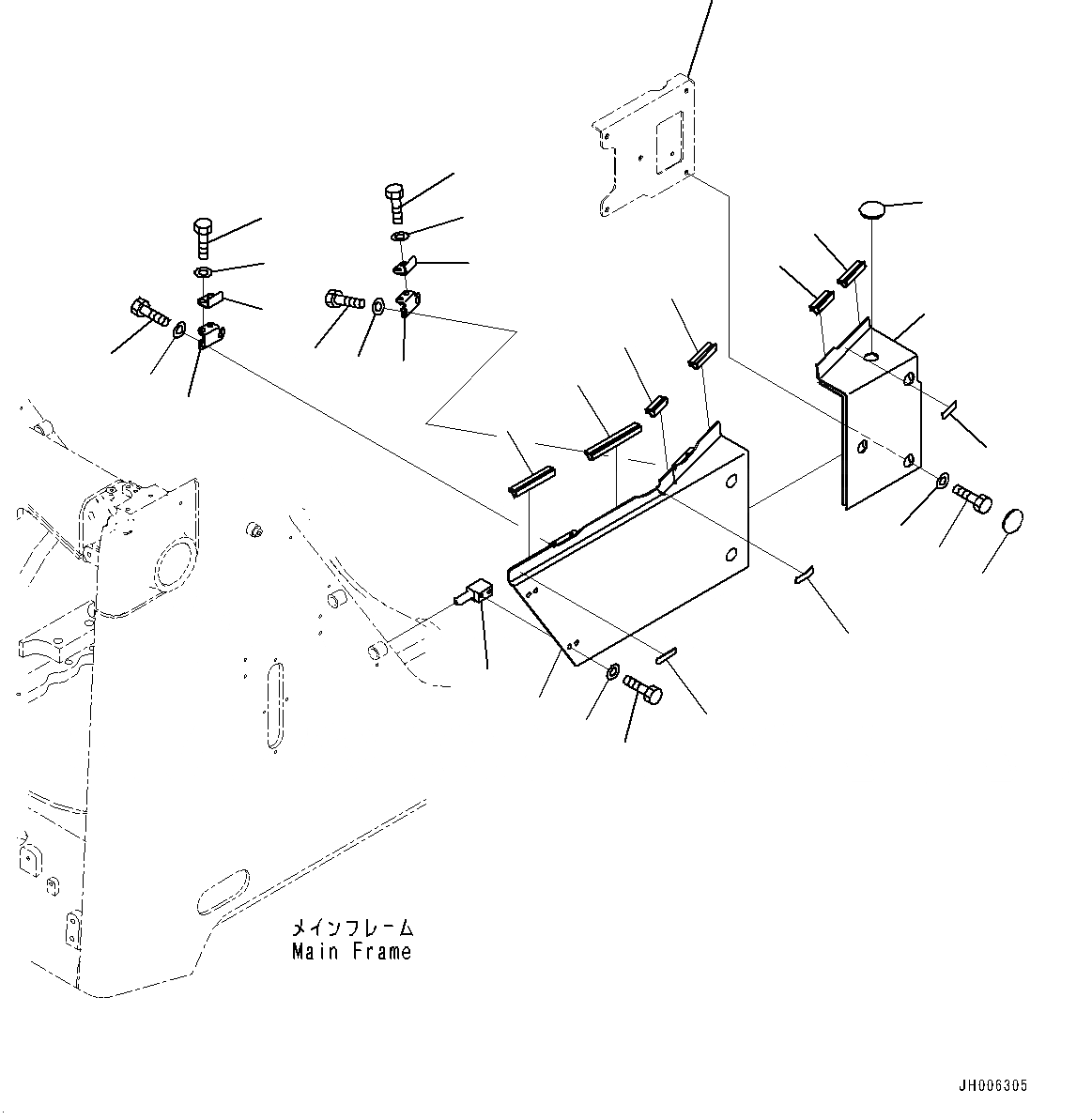 メインフレーム
Main Frame

JH006305