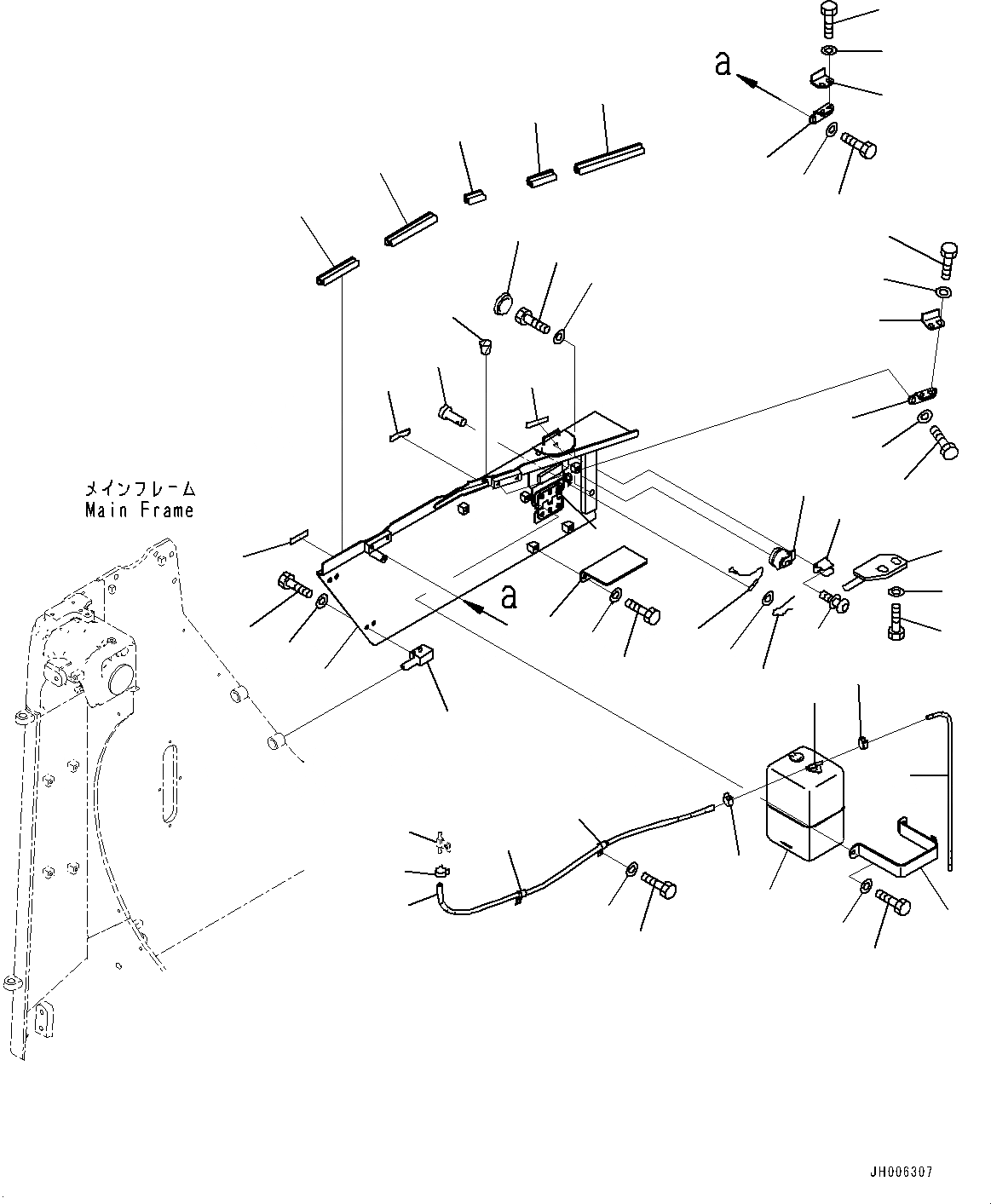 a

メインフレーム
Main Frame

a

JH006307