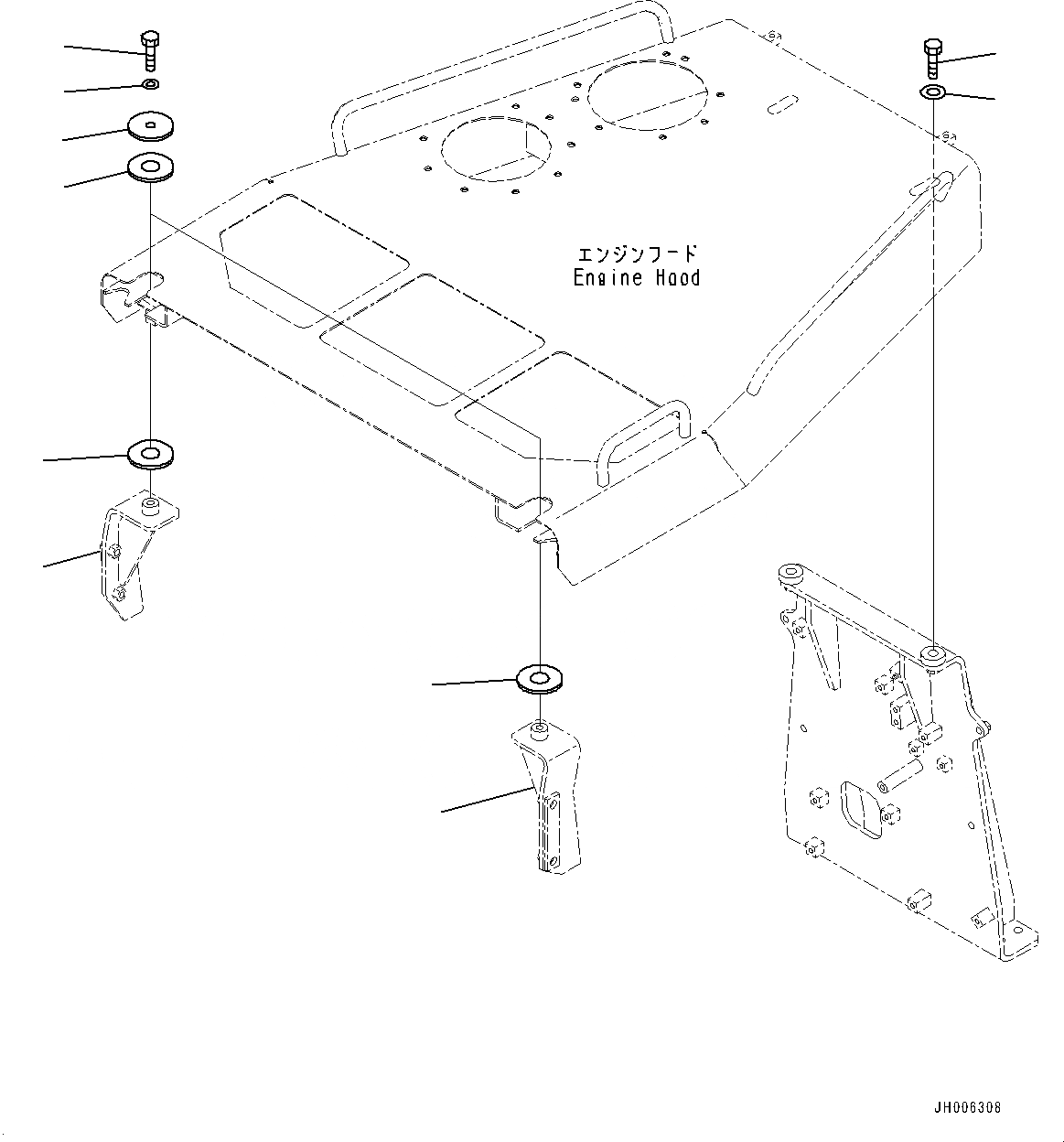 エンジンフード
Engine Hood

JH006308