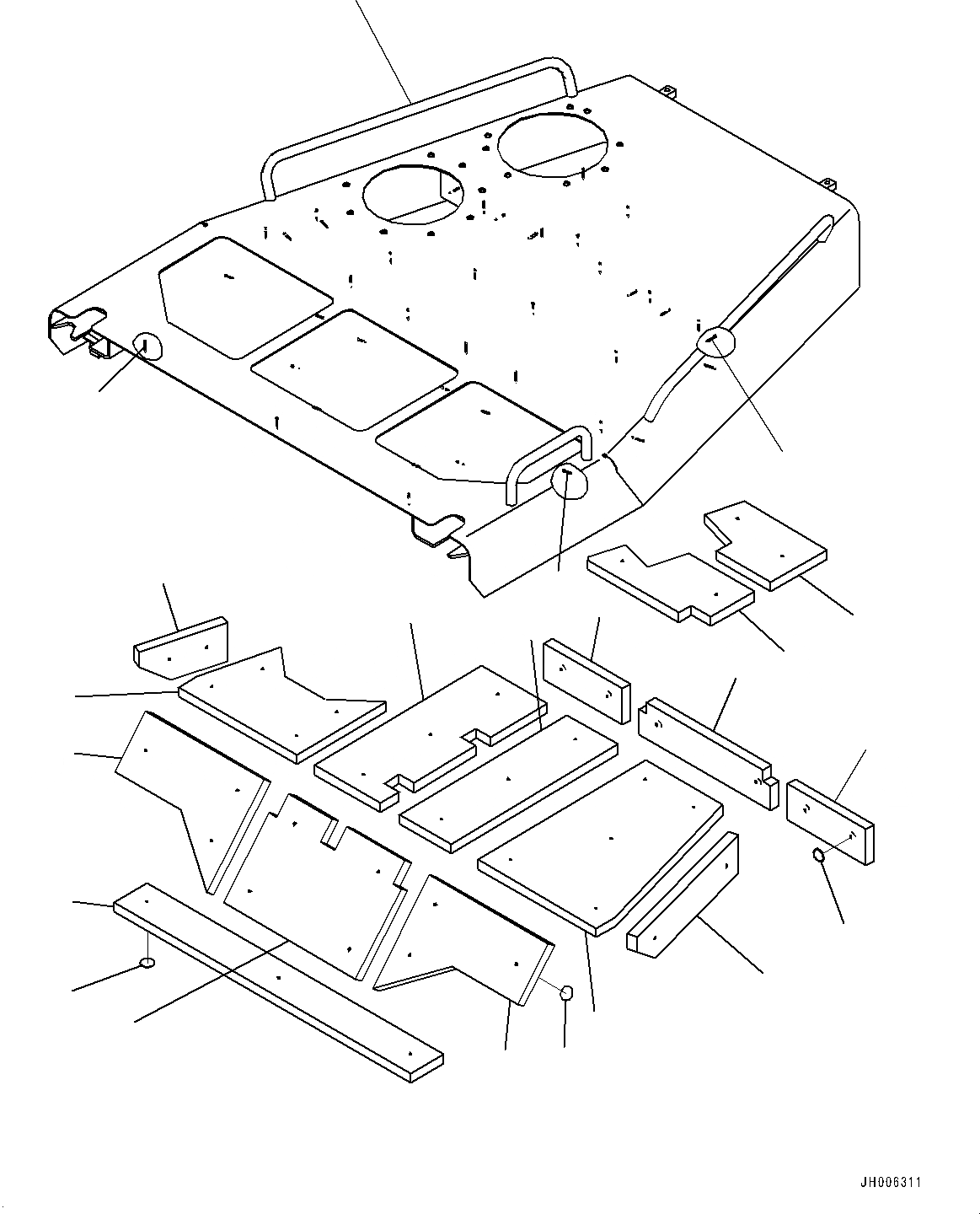 JH006311