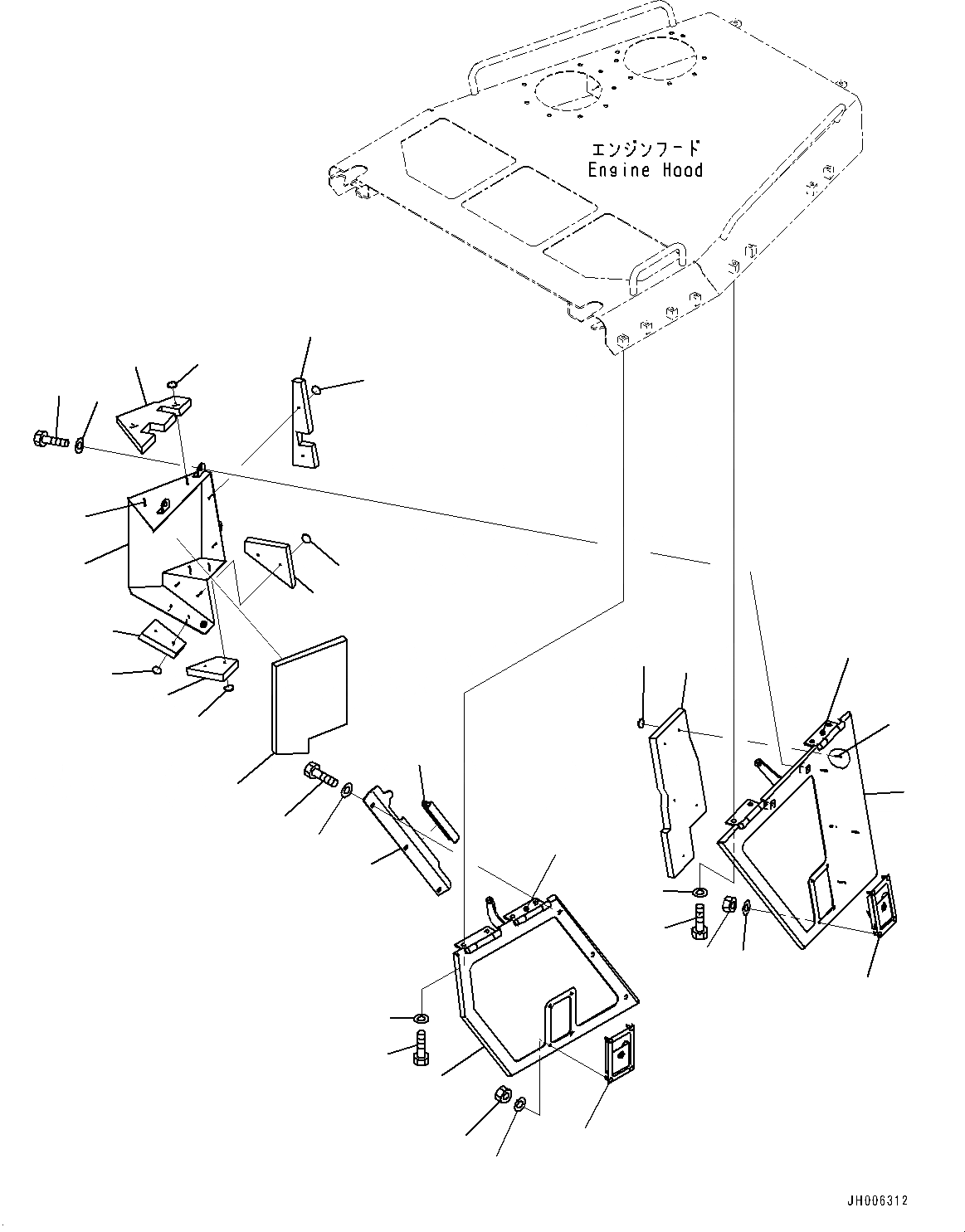 エンジンフード
Engine Hood

JH006312