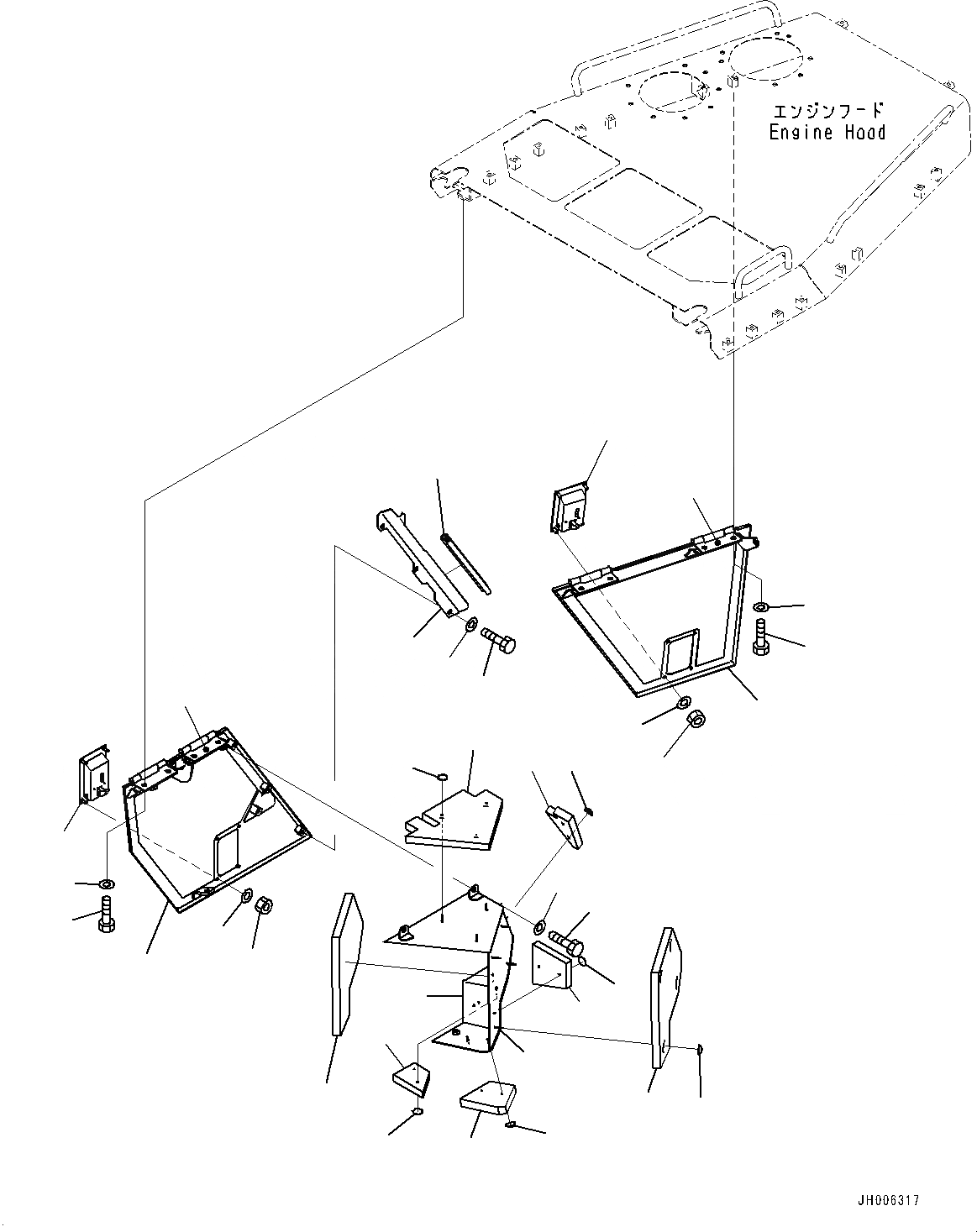 エンジンフード
Engine Hood

JH006317