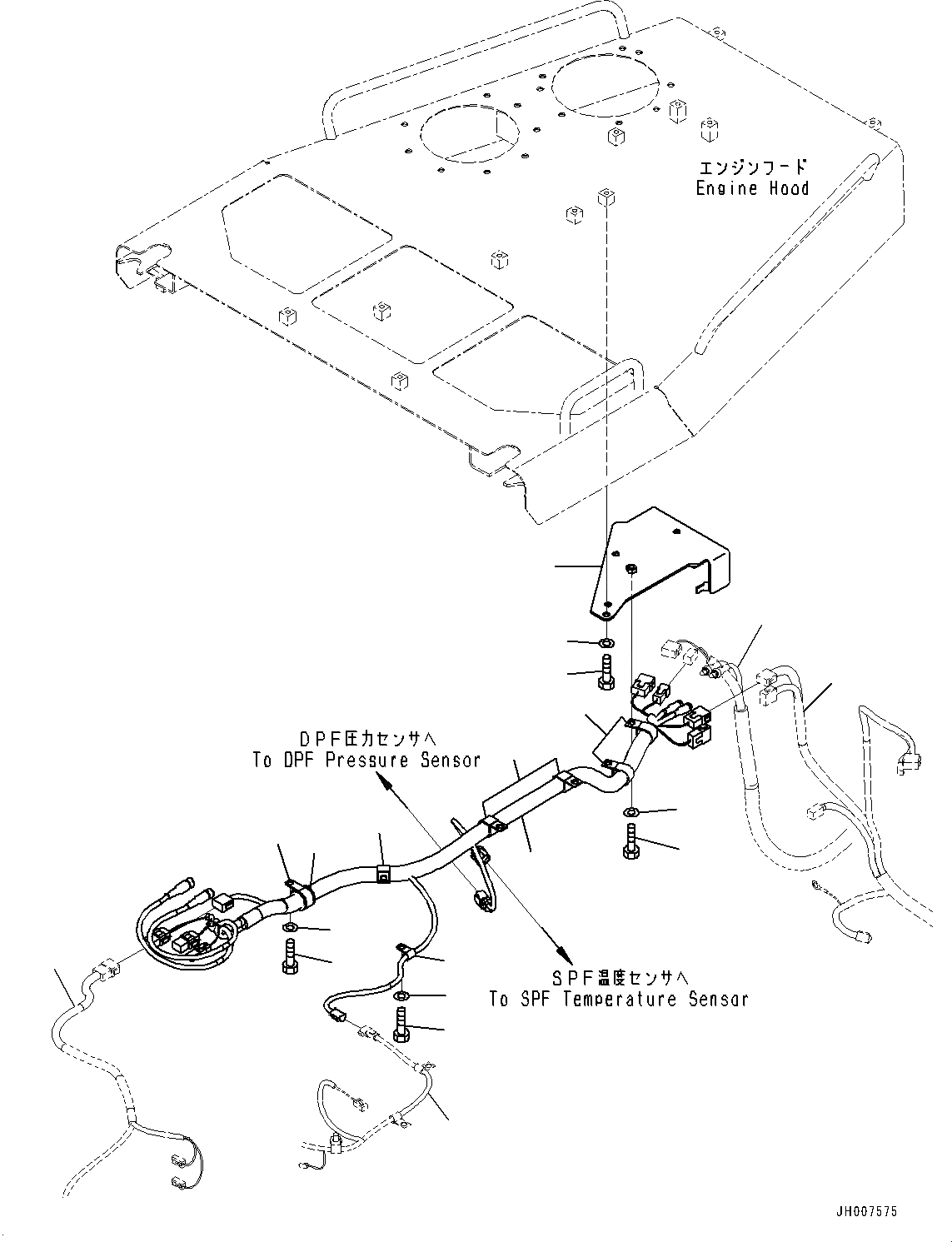 エンジンフード
Engine Hood

DPF圧力センサへ
To DPF Pressure Sensor

SPF温度センサへ
To SPF Temperature Sensor

JH007575