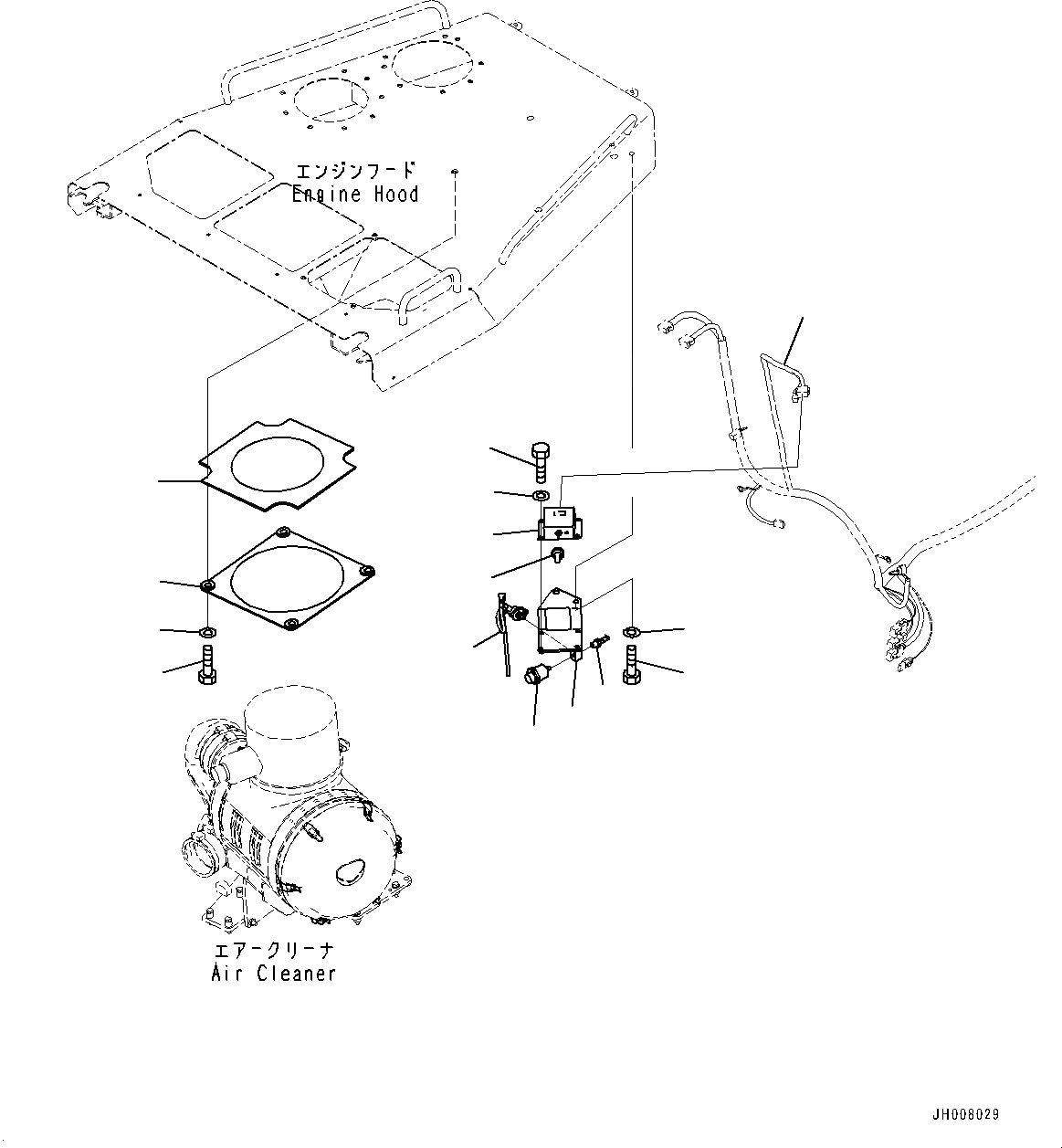 エンジンフード
Engine Hood

エアークリーナ
Air Cleaner

JH008029