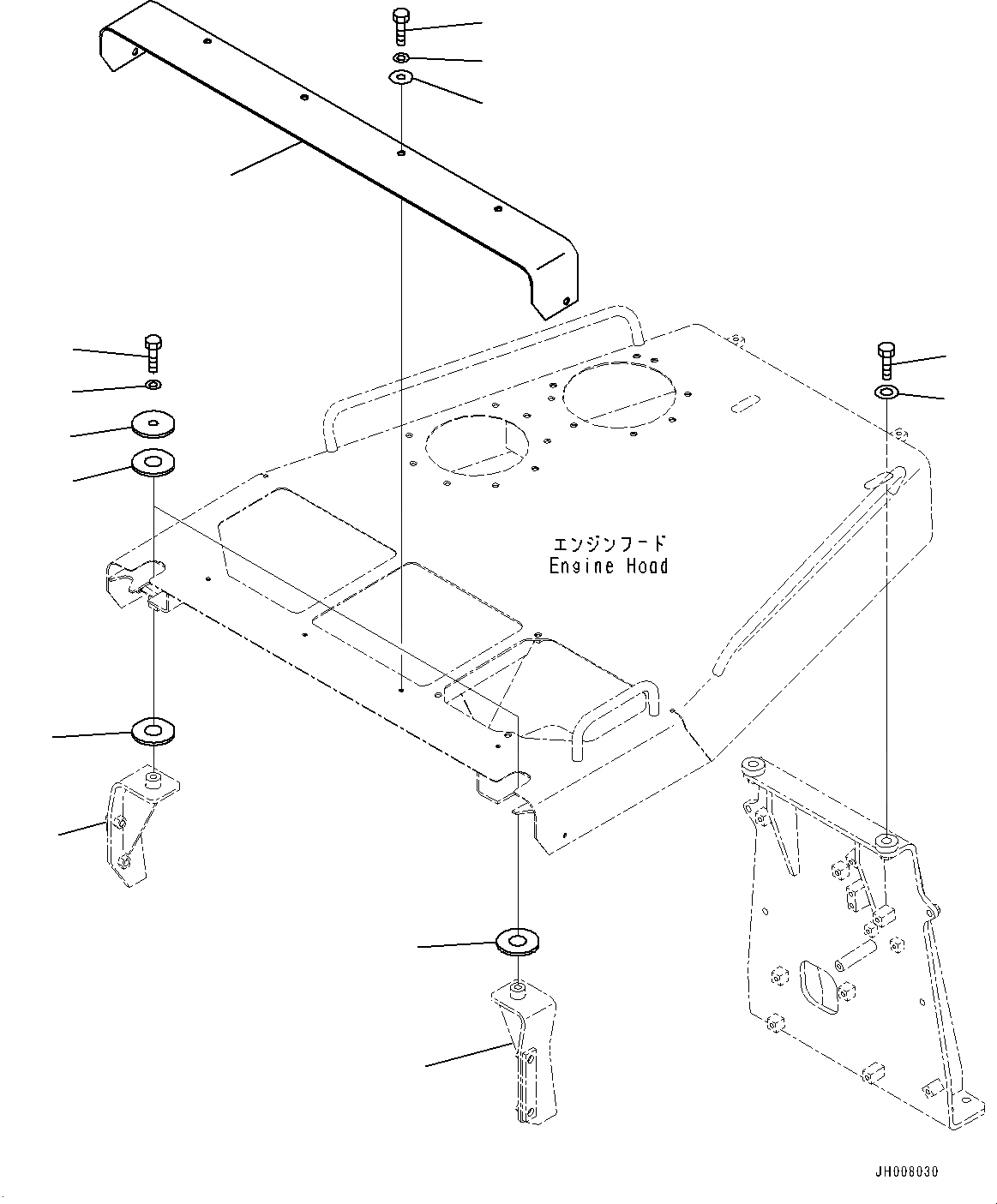 エンジンフード
Engine Hood

JH008030