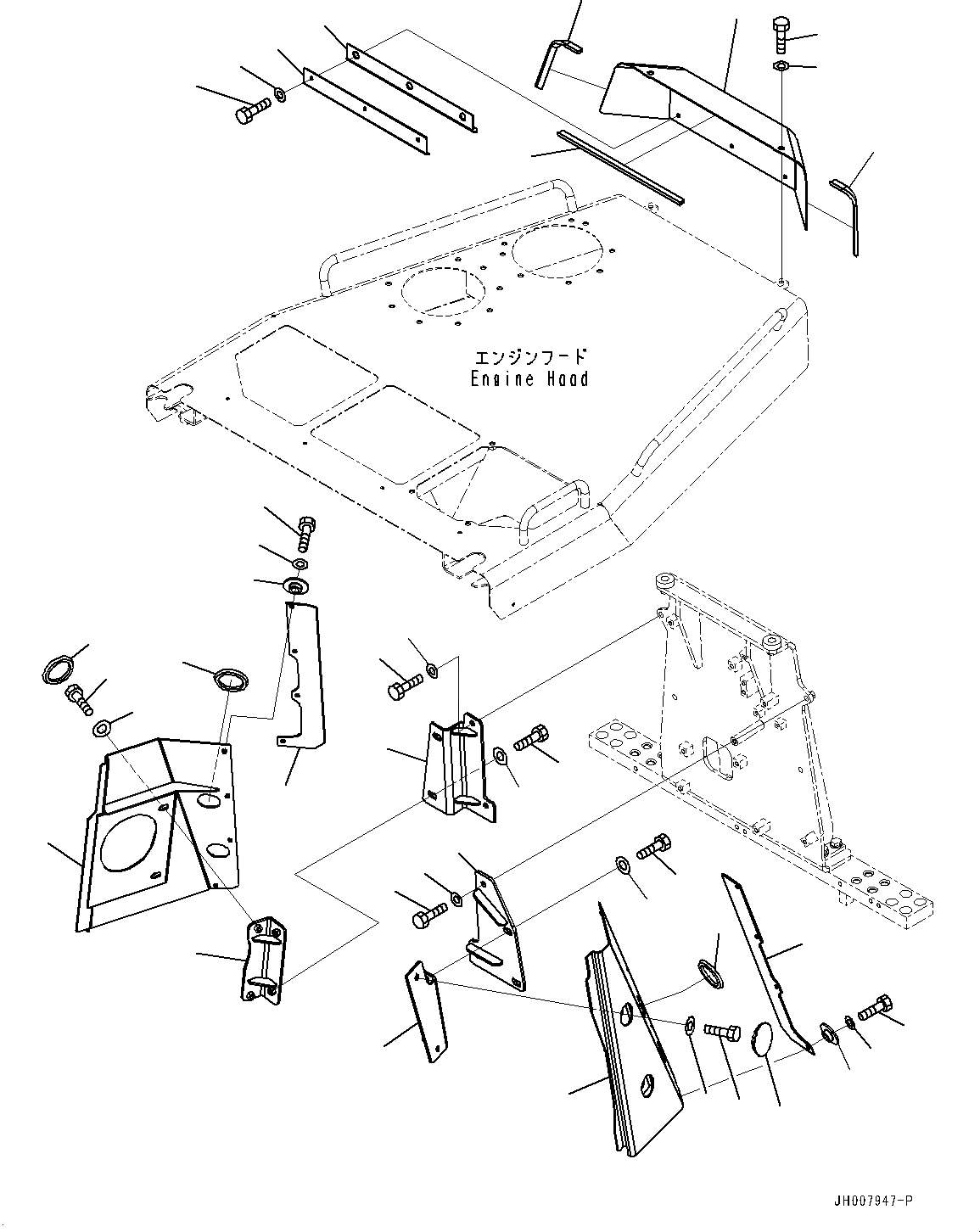 エンジンフード
Engine Hood

JH007947-P