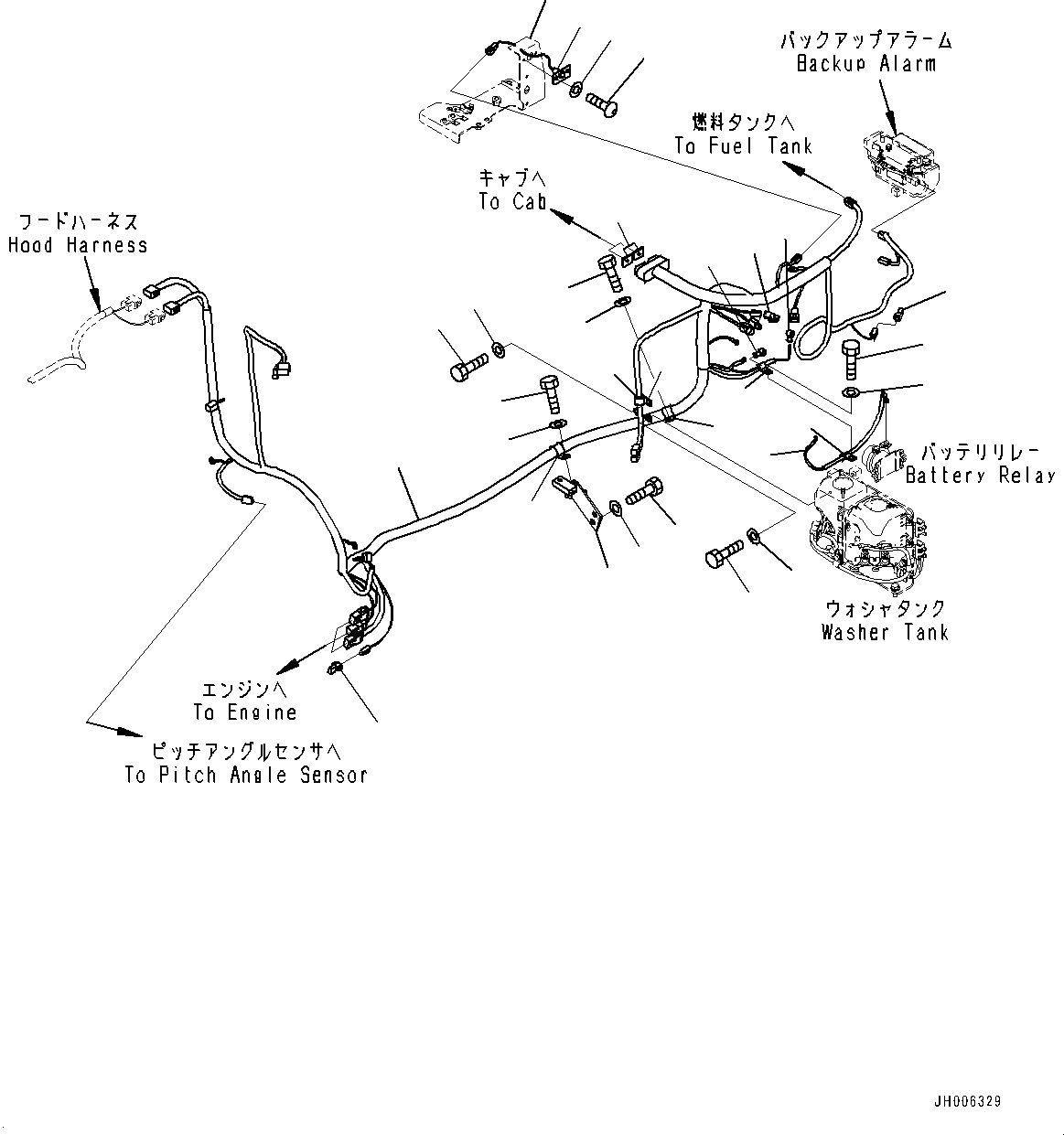 バックアップアラーム
Backup Alarm

燃料タンクへ
To Fuel Tank

キャブへ
To Cab

フードハーネス
Hood Harness

バッテリリレー
Battery Relay

ウォシャタンク
Washer Tank

エンジンへ
To Engine

ピッチアングルセンサへ
To Pitch Angle Sensor

JH006329