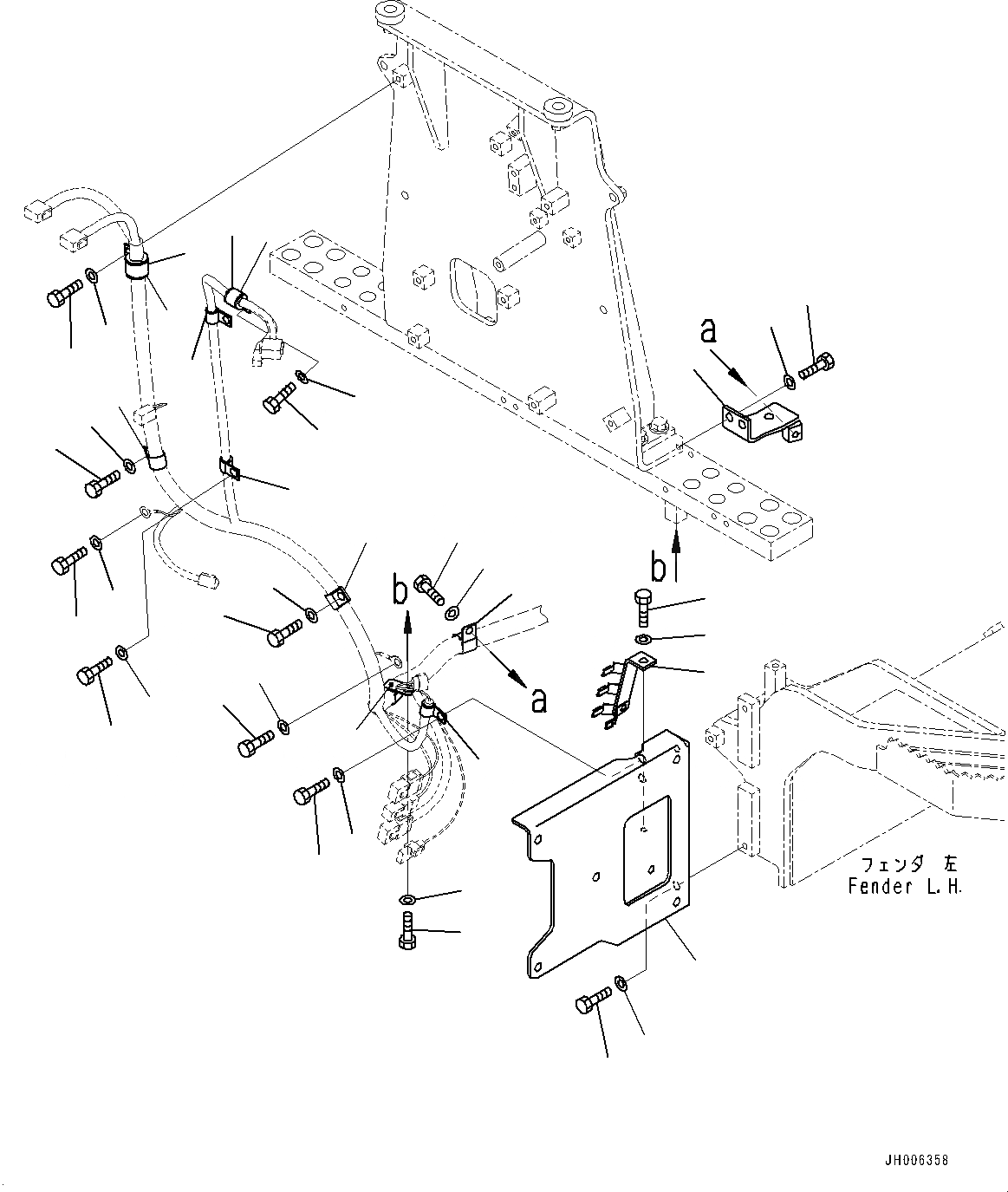 a

b

b

a

フェンダ 左
Fender L.H.

JH006358