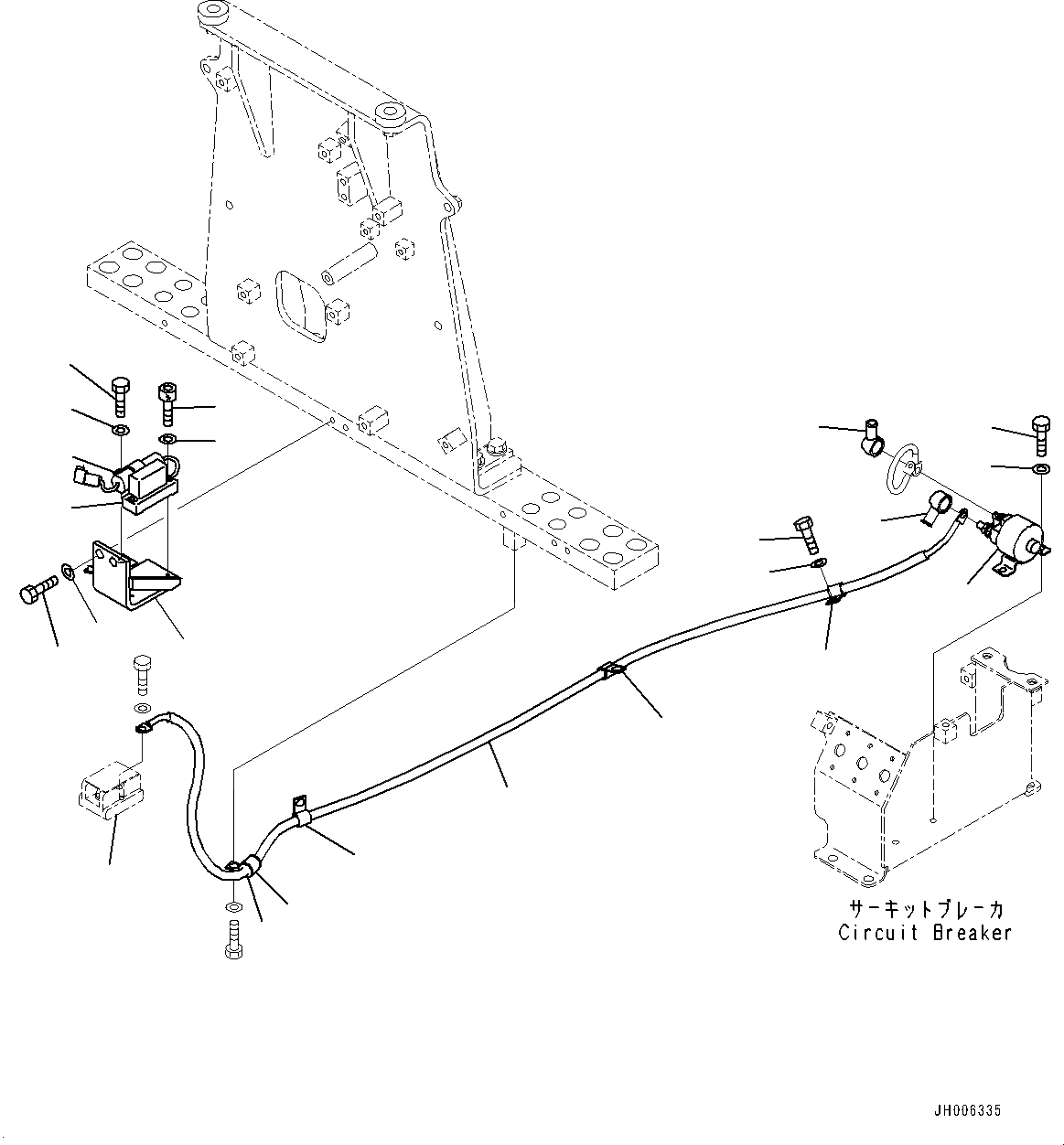 サーキットブレーカ
Circuit Breaker

JH006335