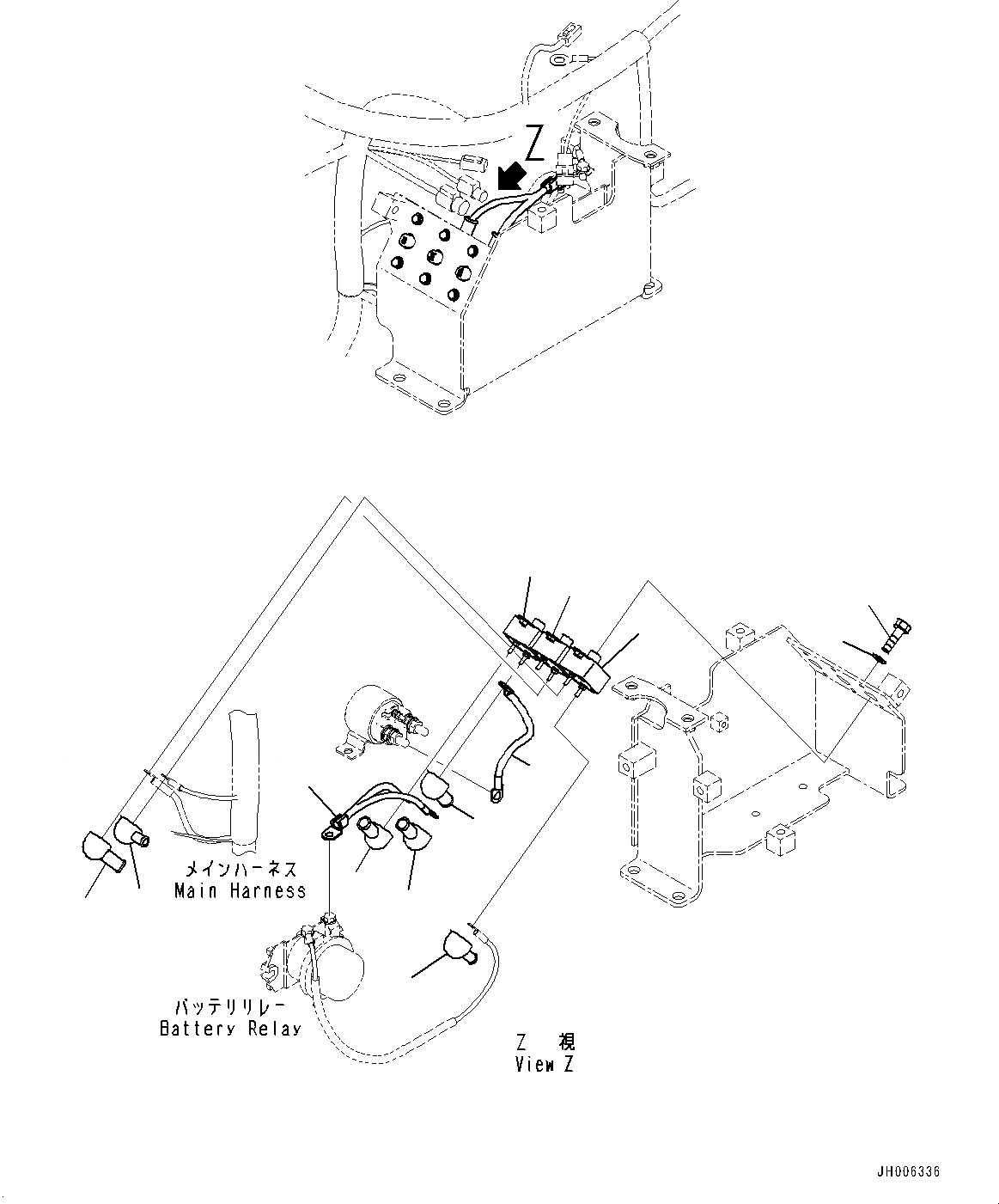 Z

メインハーネス
Main Harness

バッテリリレー
Battery Relay

Z 視
View Z

JH006336