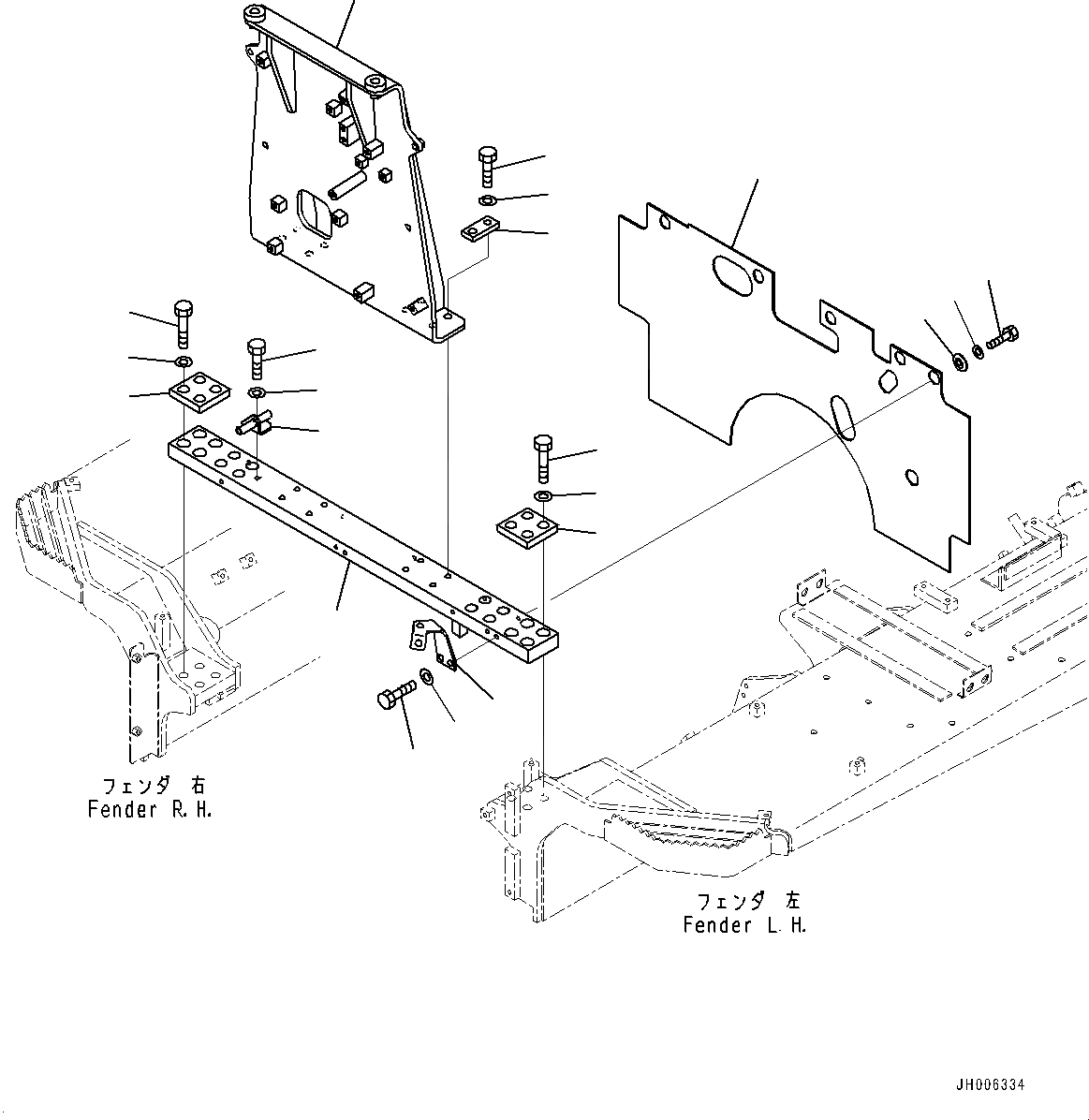 フェンダ 右
Fender R.H.

フェンダ 左
Fender L.H.

JH006334