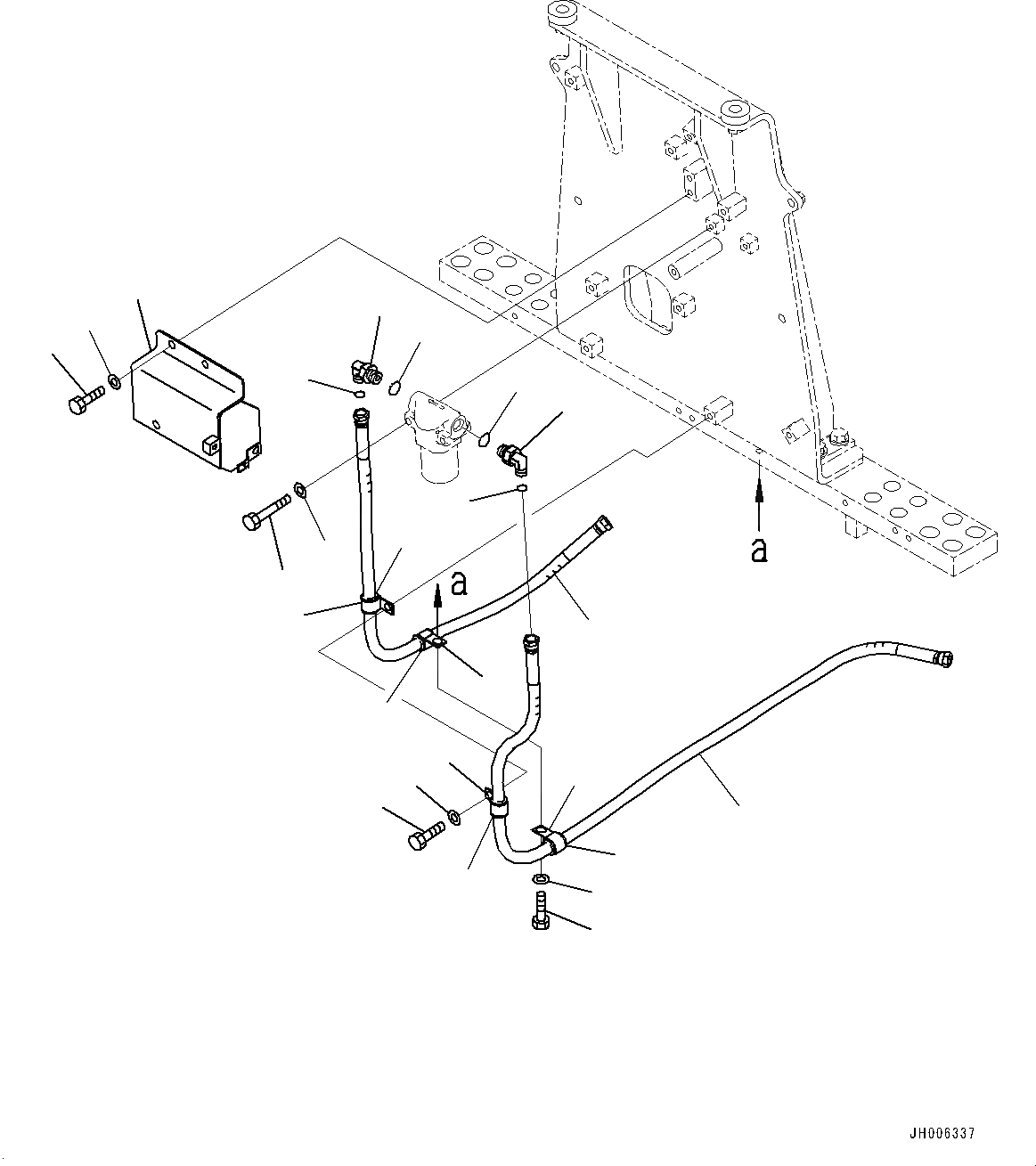 a

a

JH006337