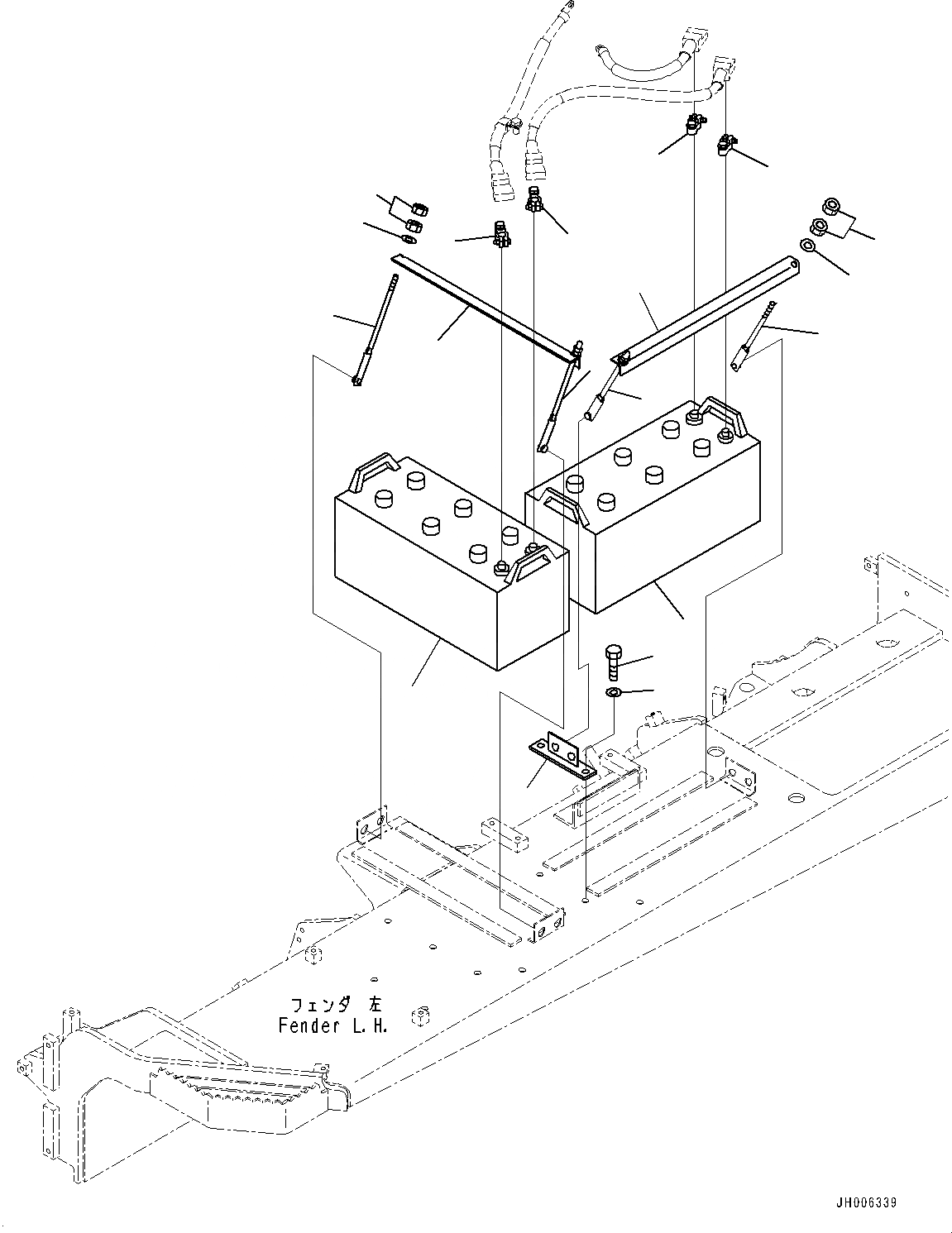 フェンダ 左
Fender L.H.

JH006339