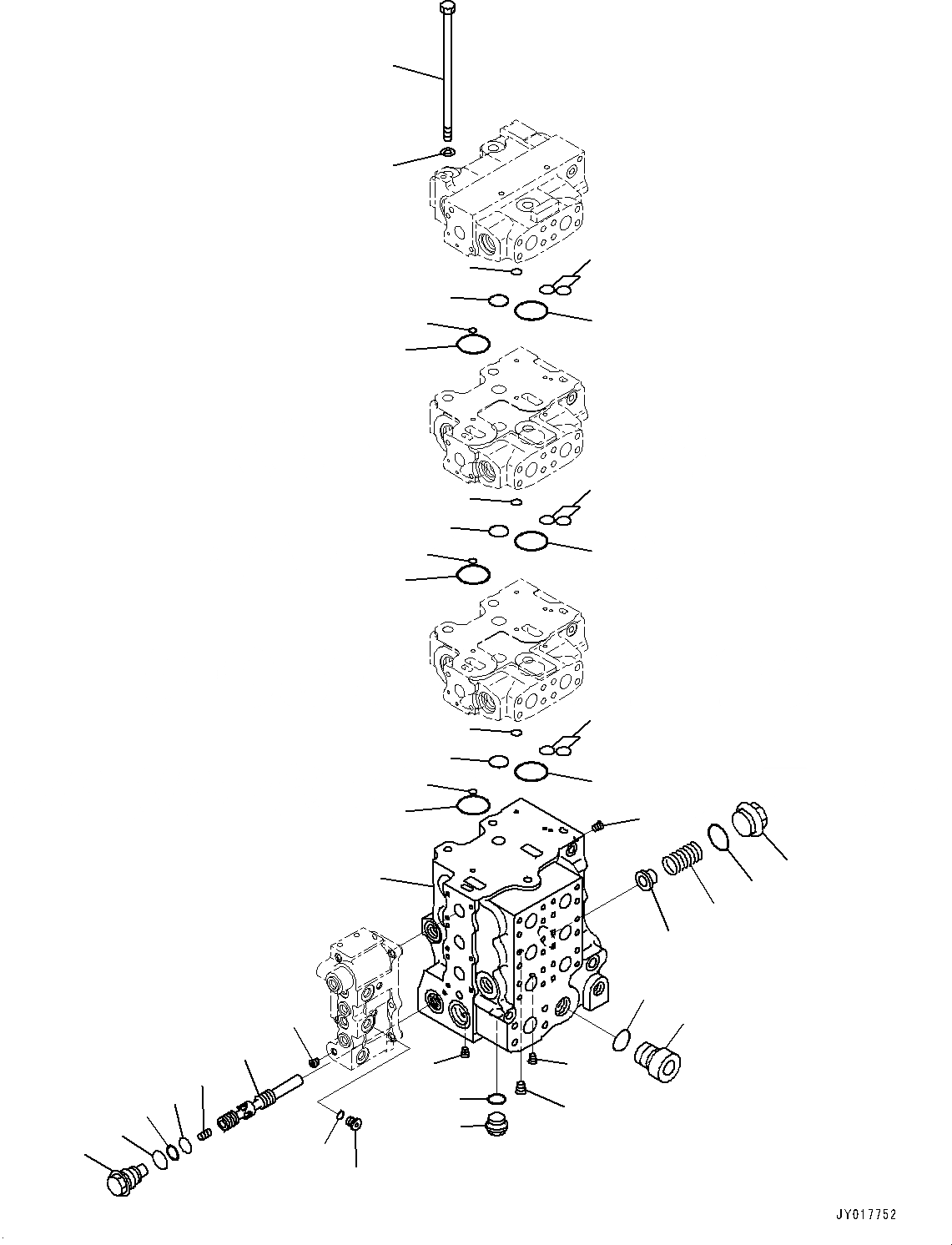 JY017752