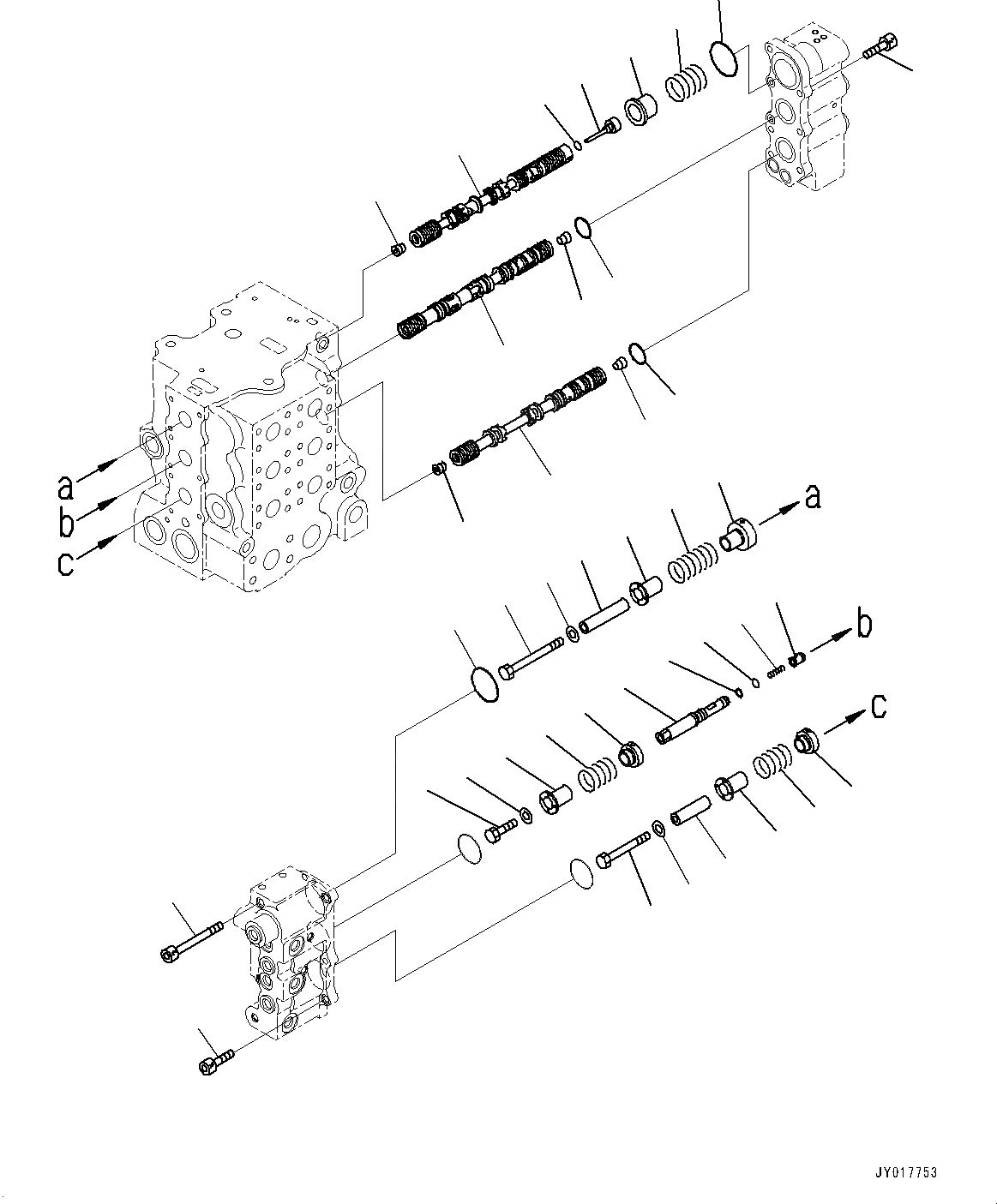 a
b
c
a
b
c
JY017753