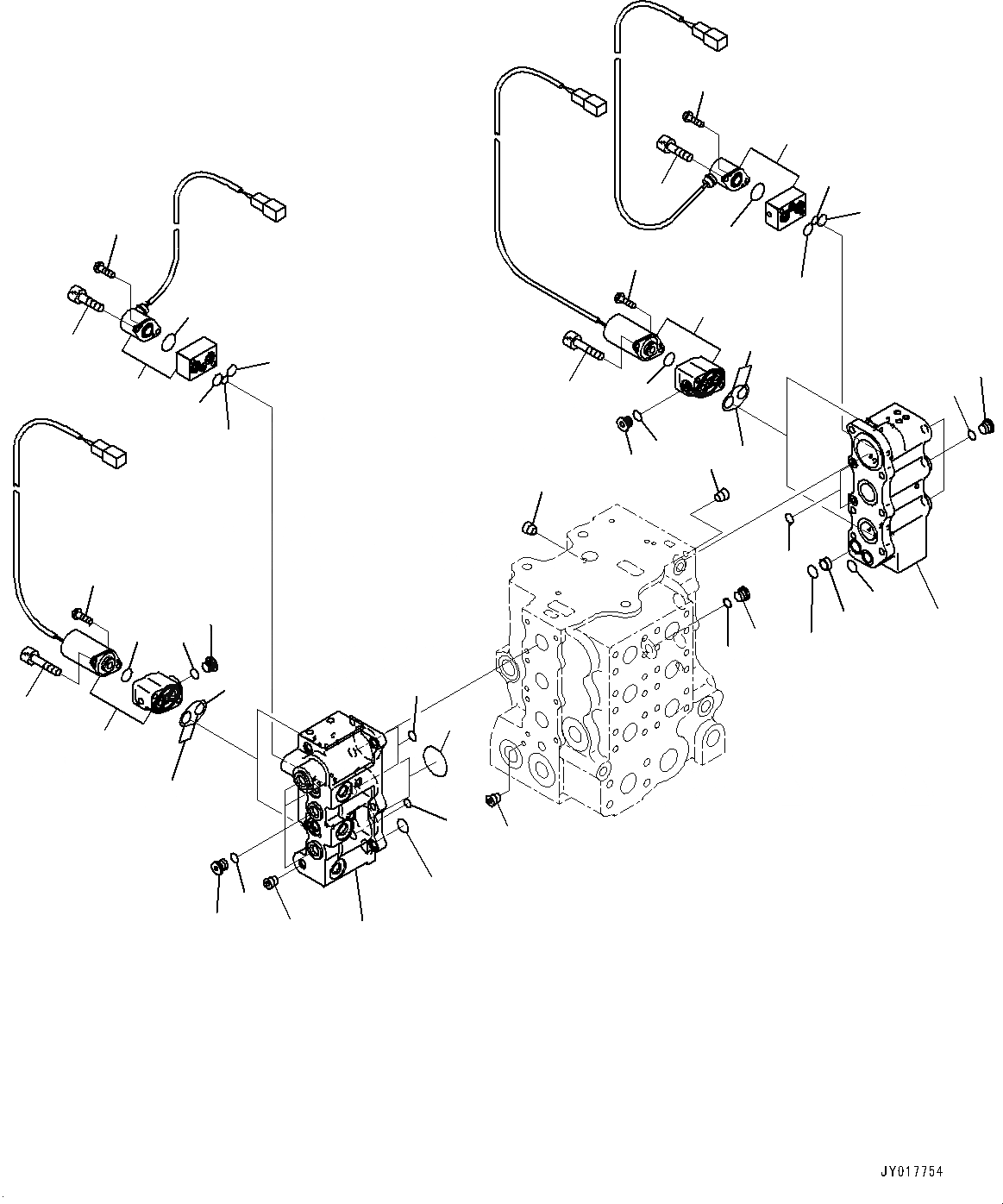 JY017754