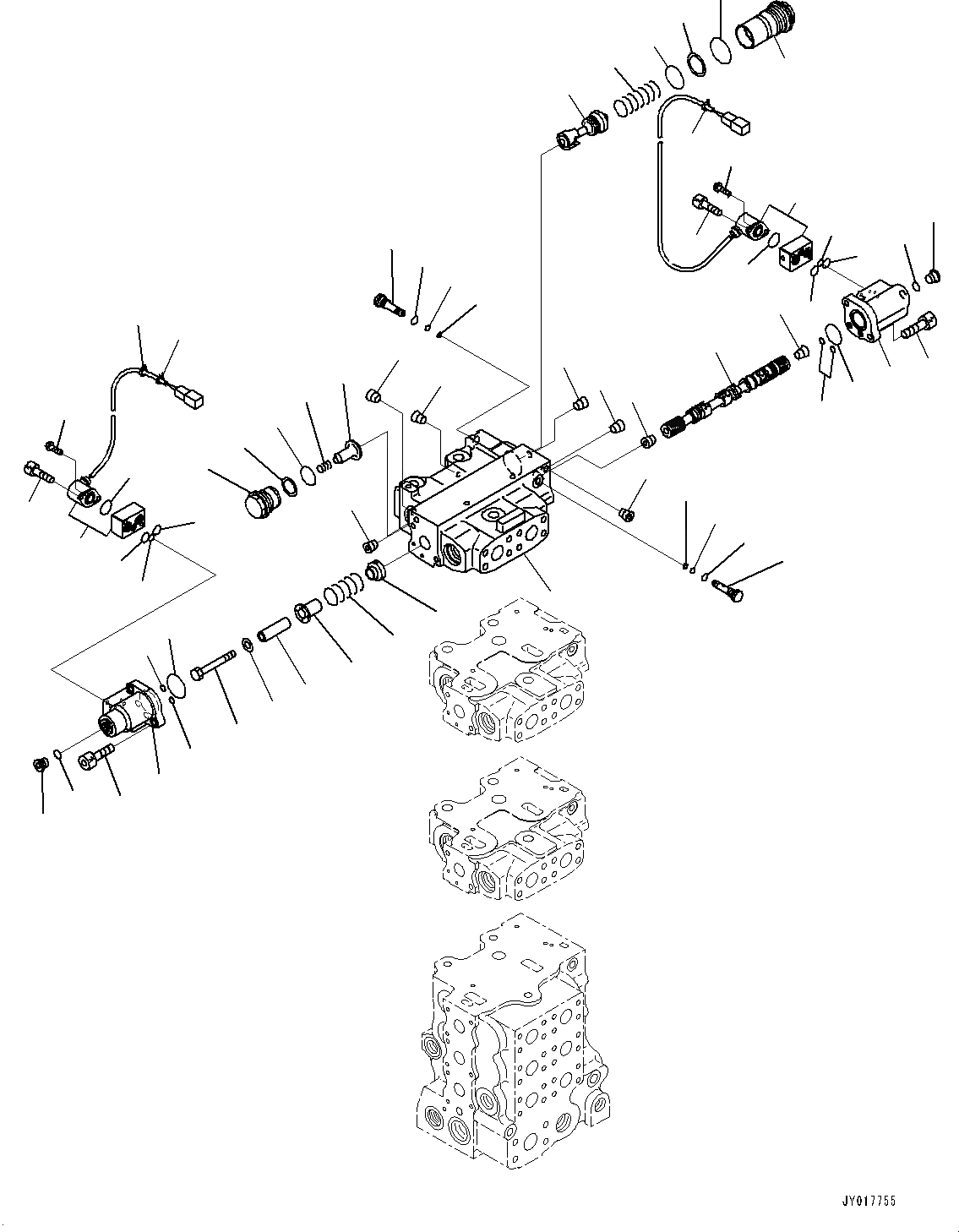 JY017755