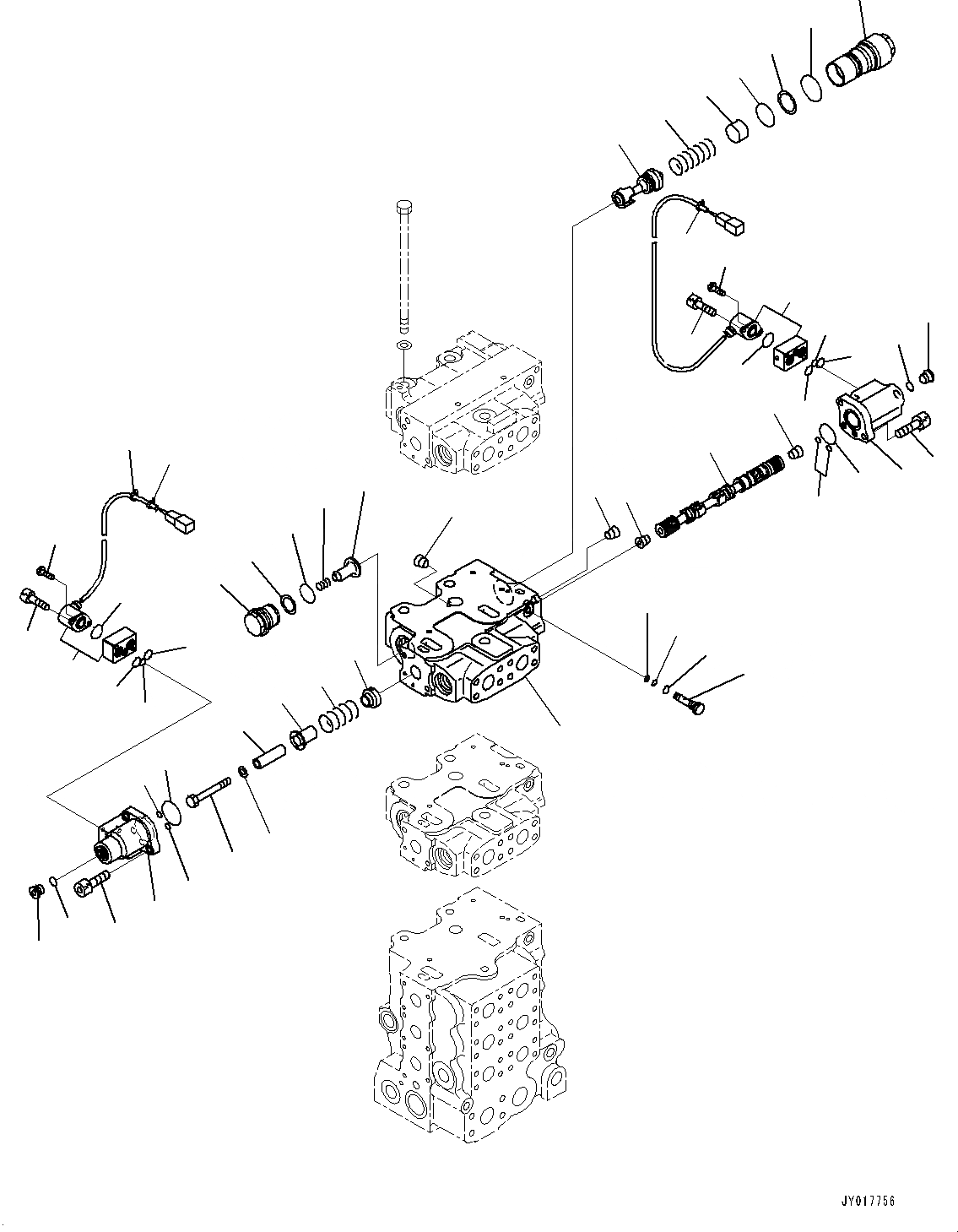 JY017756