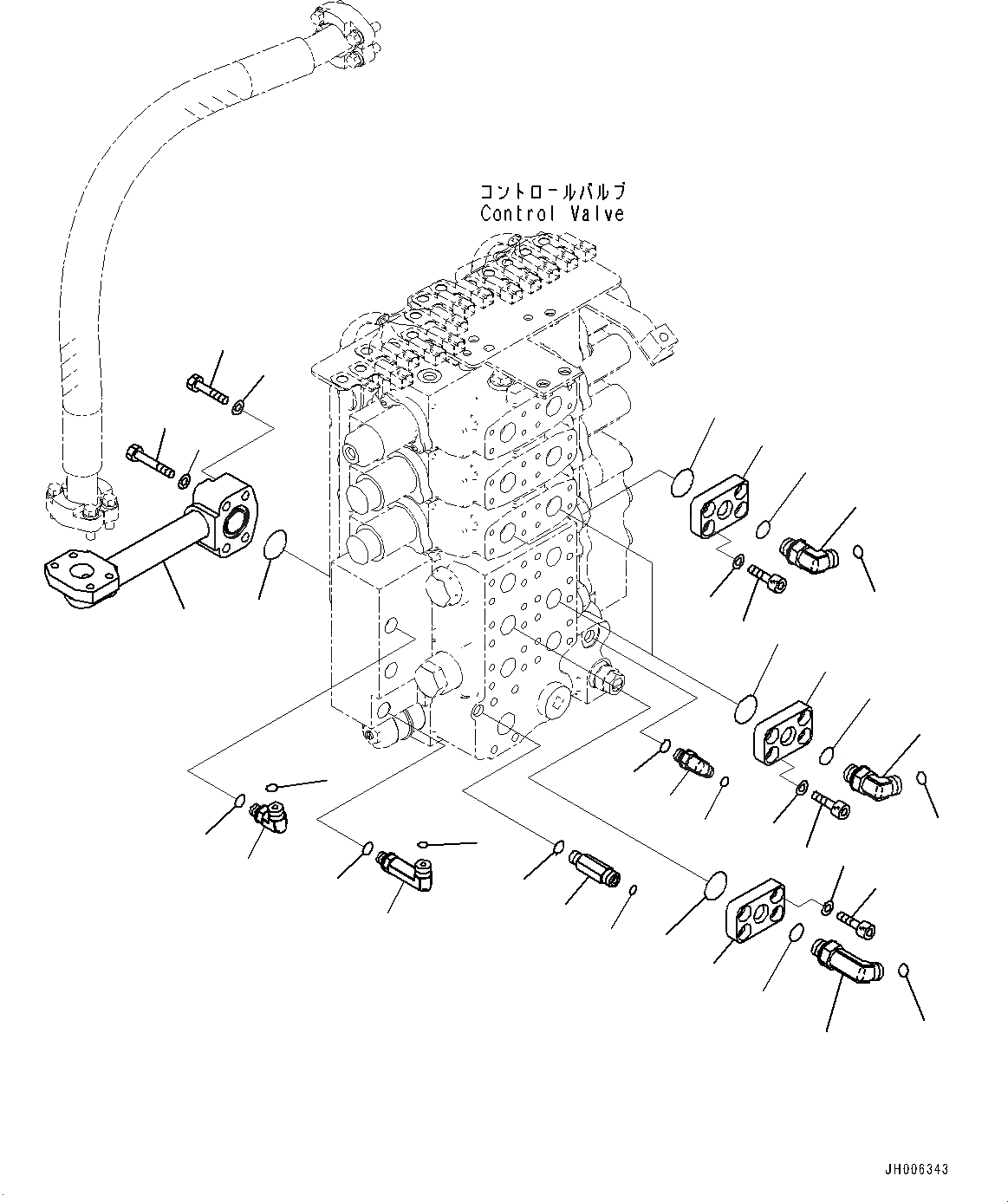 コントロールバルブ
Control Valve

JH006343