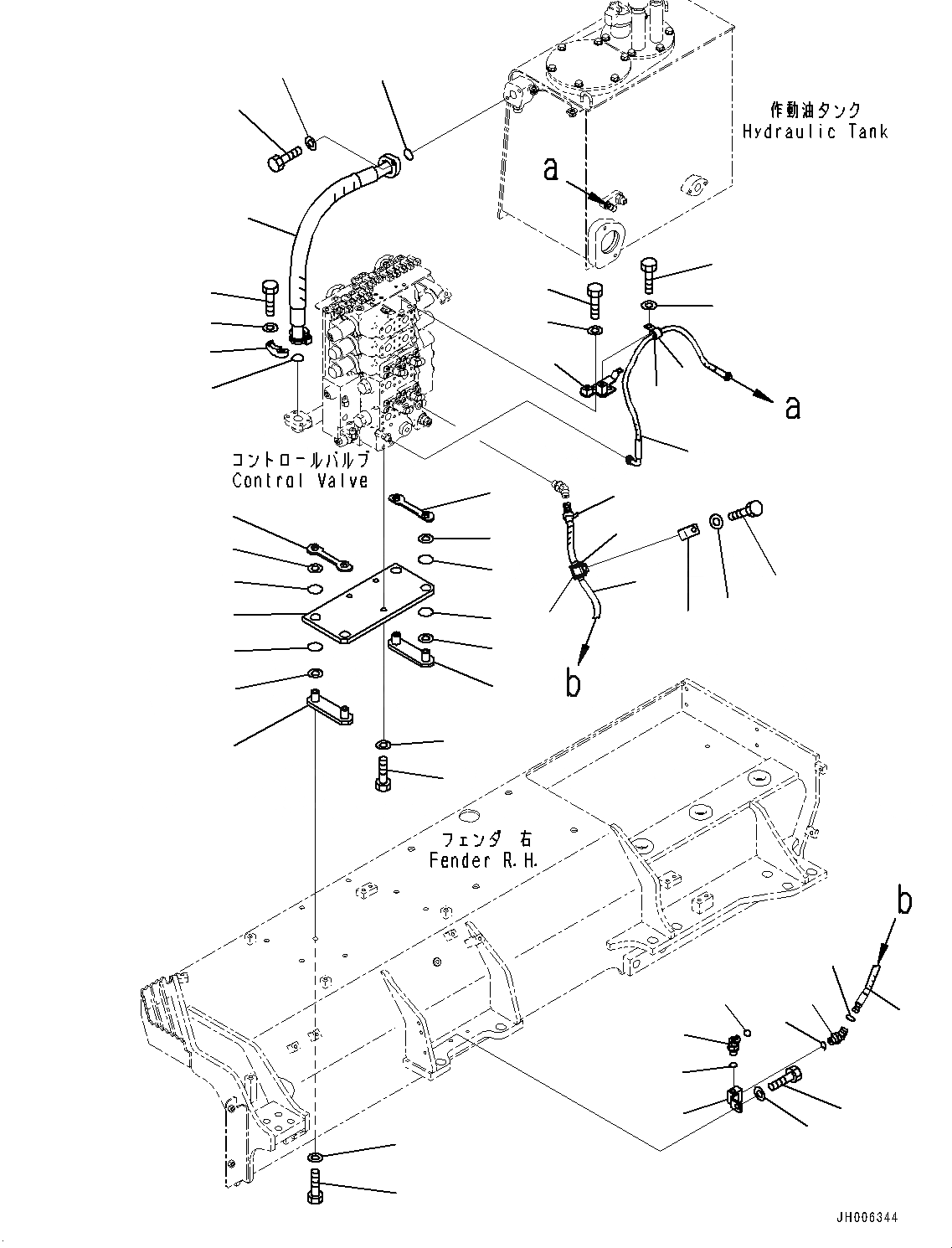 作動油タンク
Hydraulic Tank

a

a

コントロールバルブ
Control Valve

b

フェンダ 右
Fender R.H.

b

JH006344