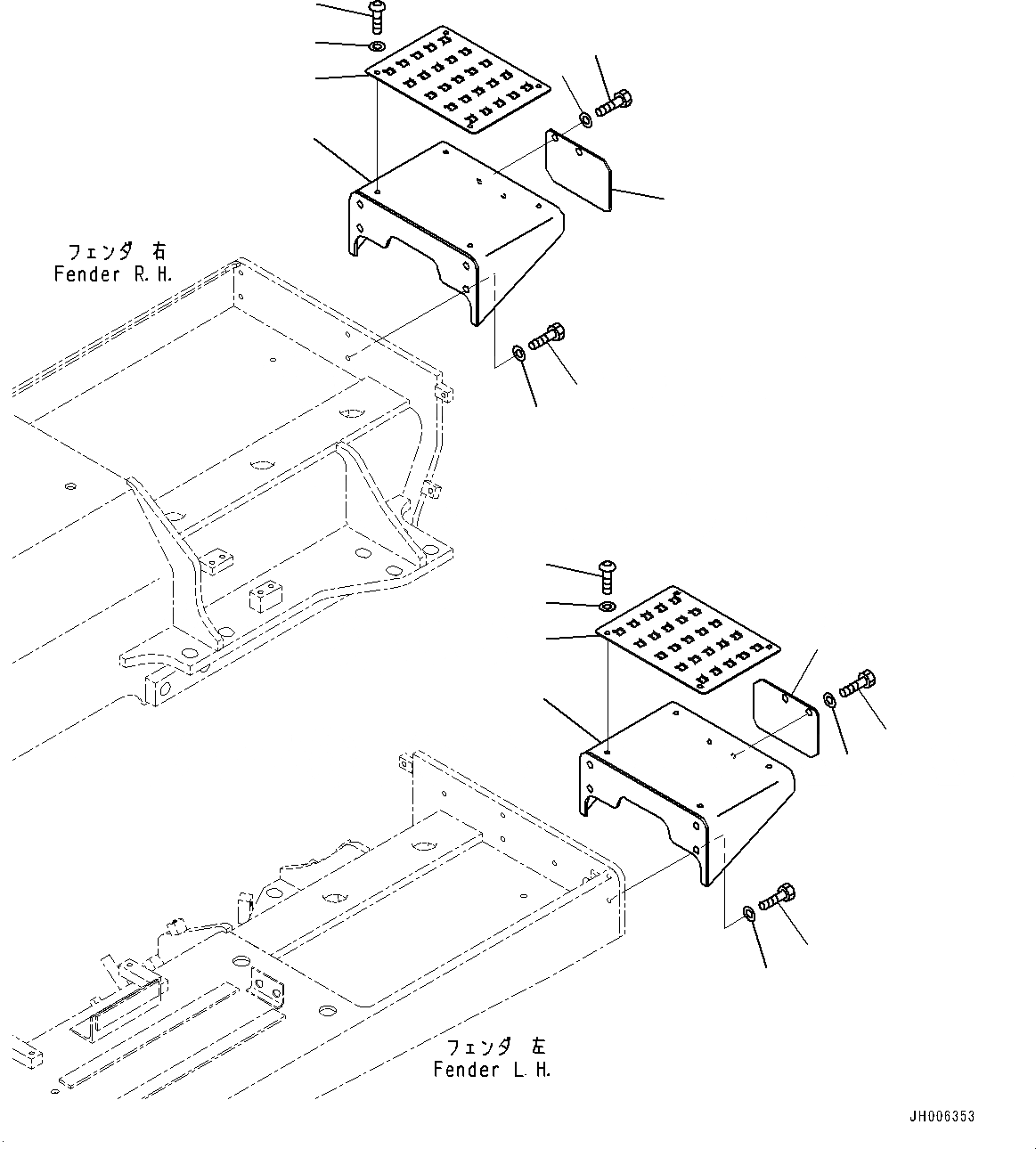 フェンダ 右
Fender R.H.

フェンダ 左
Fender L.H.

JH006353