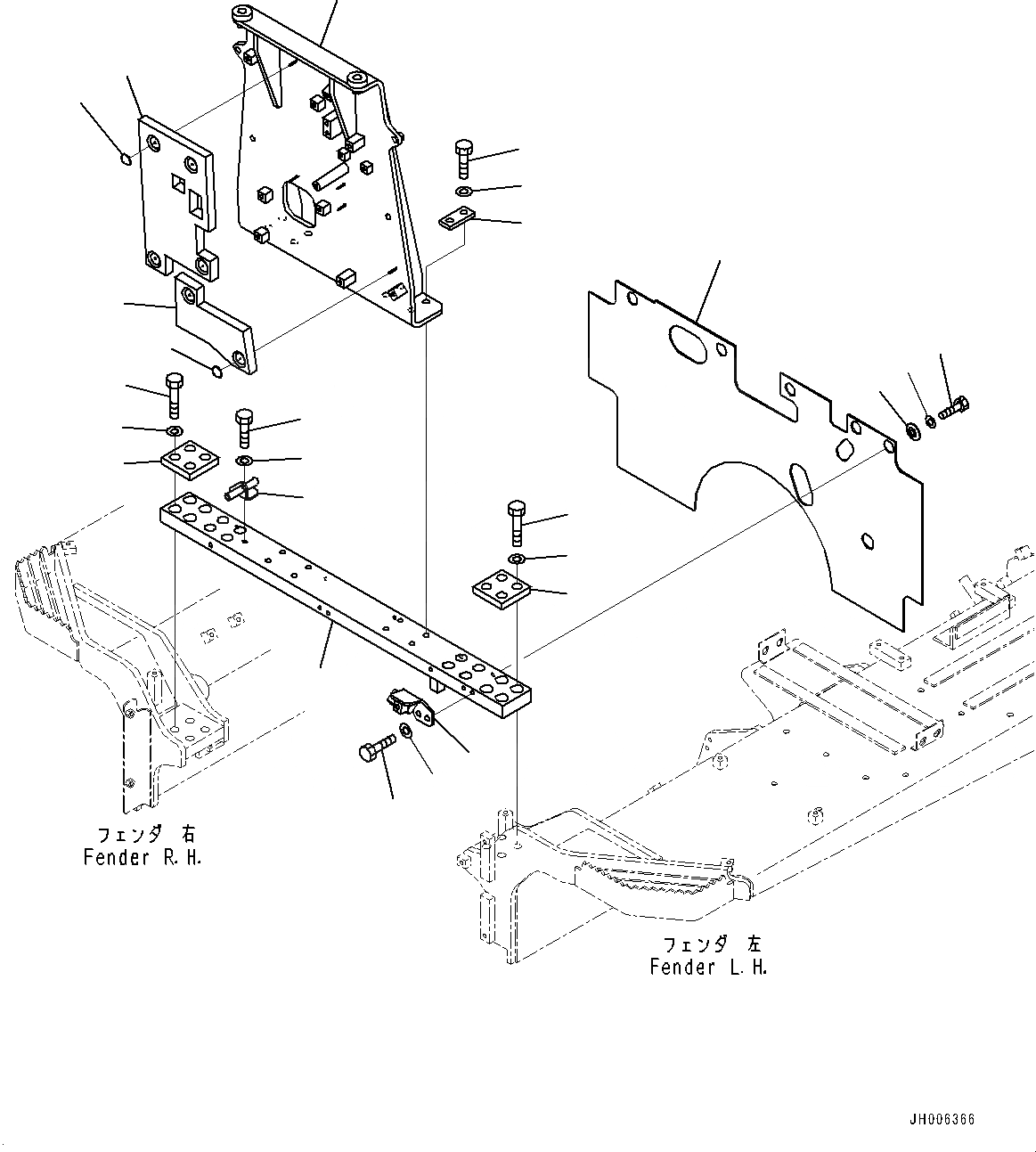 フェンダ 右
Fender R.H.

フェンダ 左
Fender L.H.

JH006366