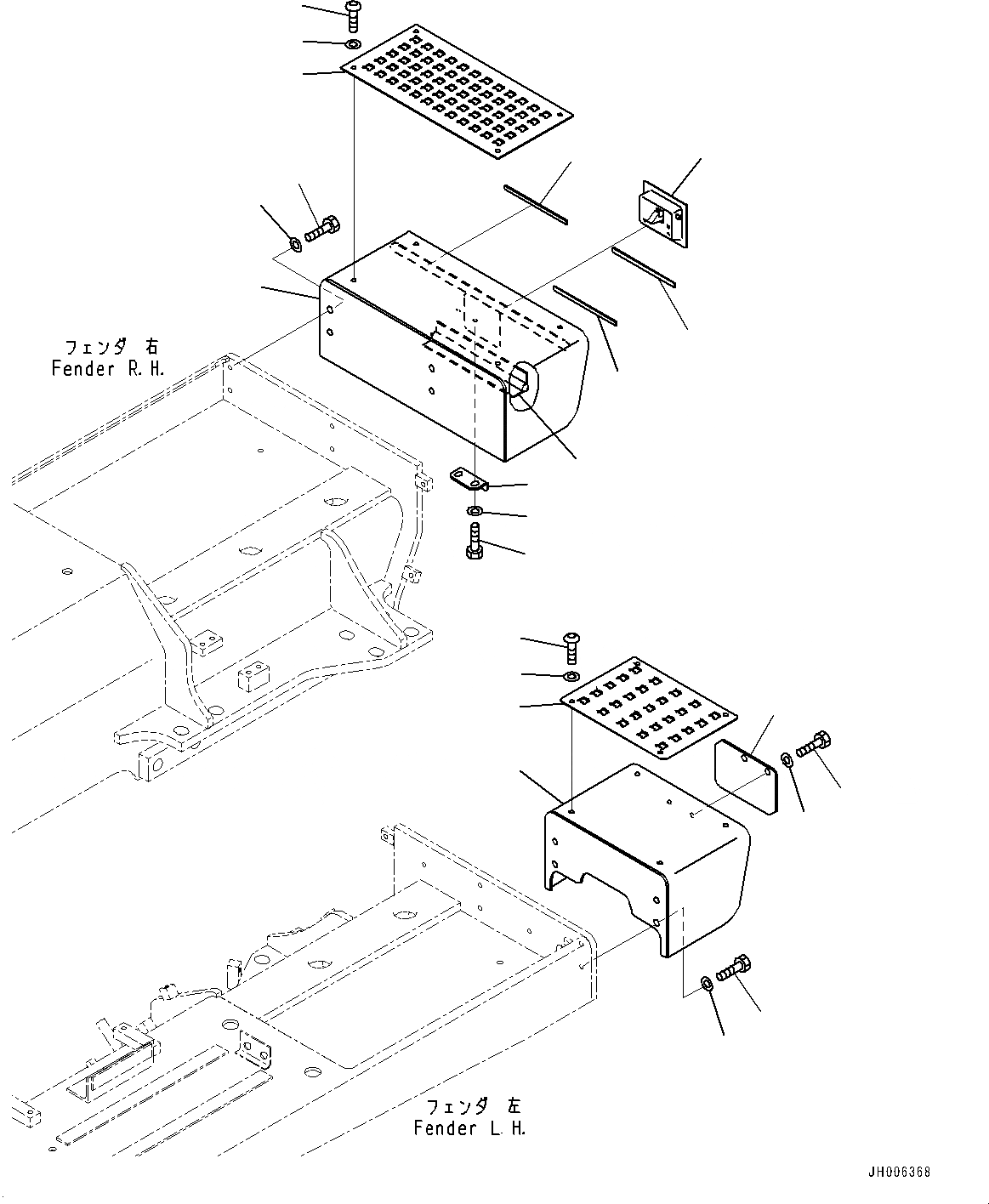 フェンダ 右
Fender R.H.

フェンダ 左
Fender L.H.

JH006368