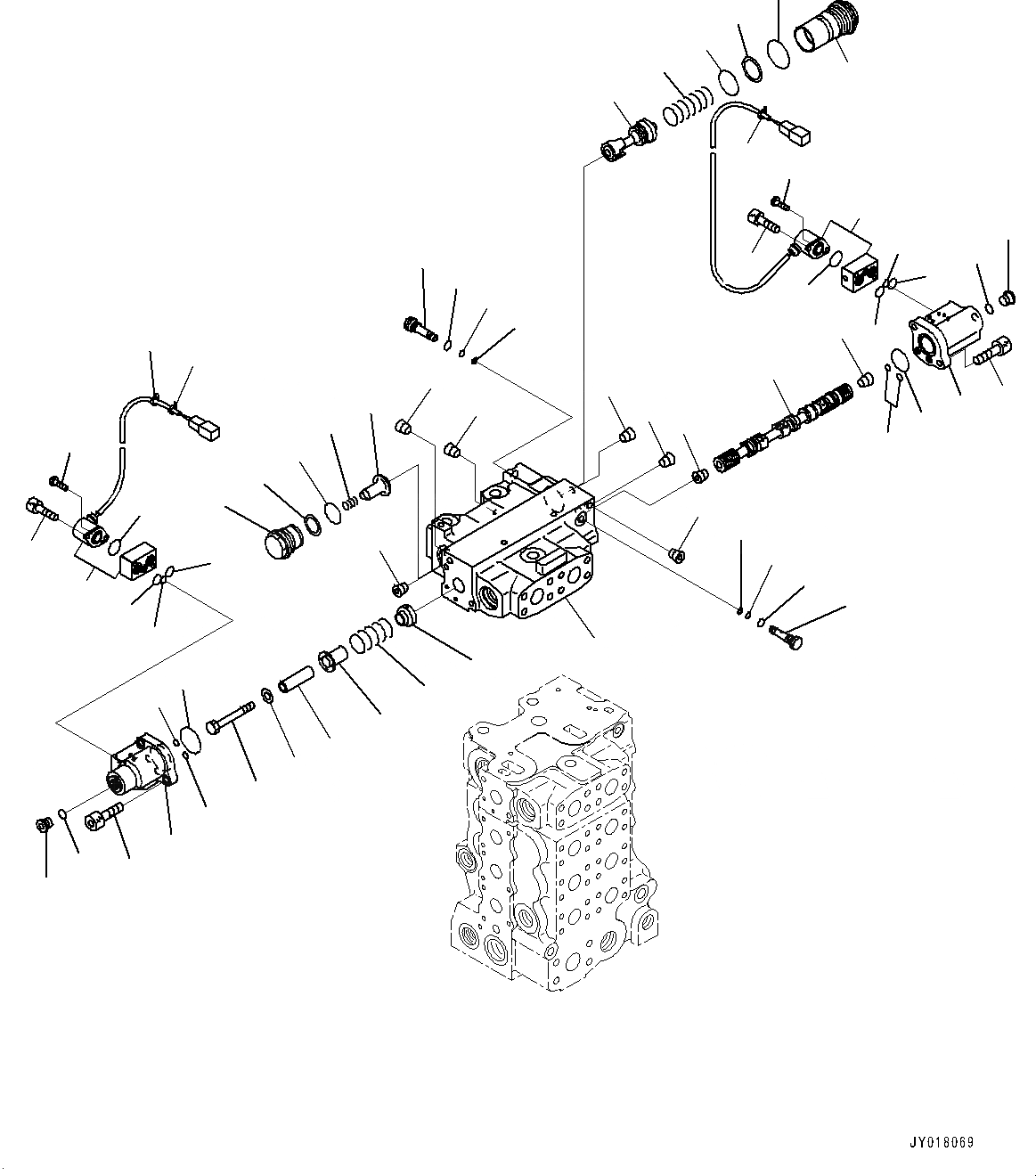 JY018069