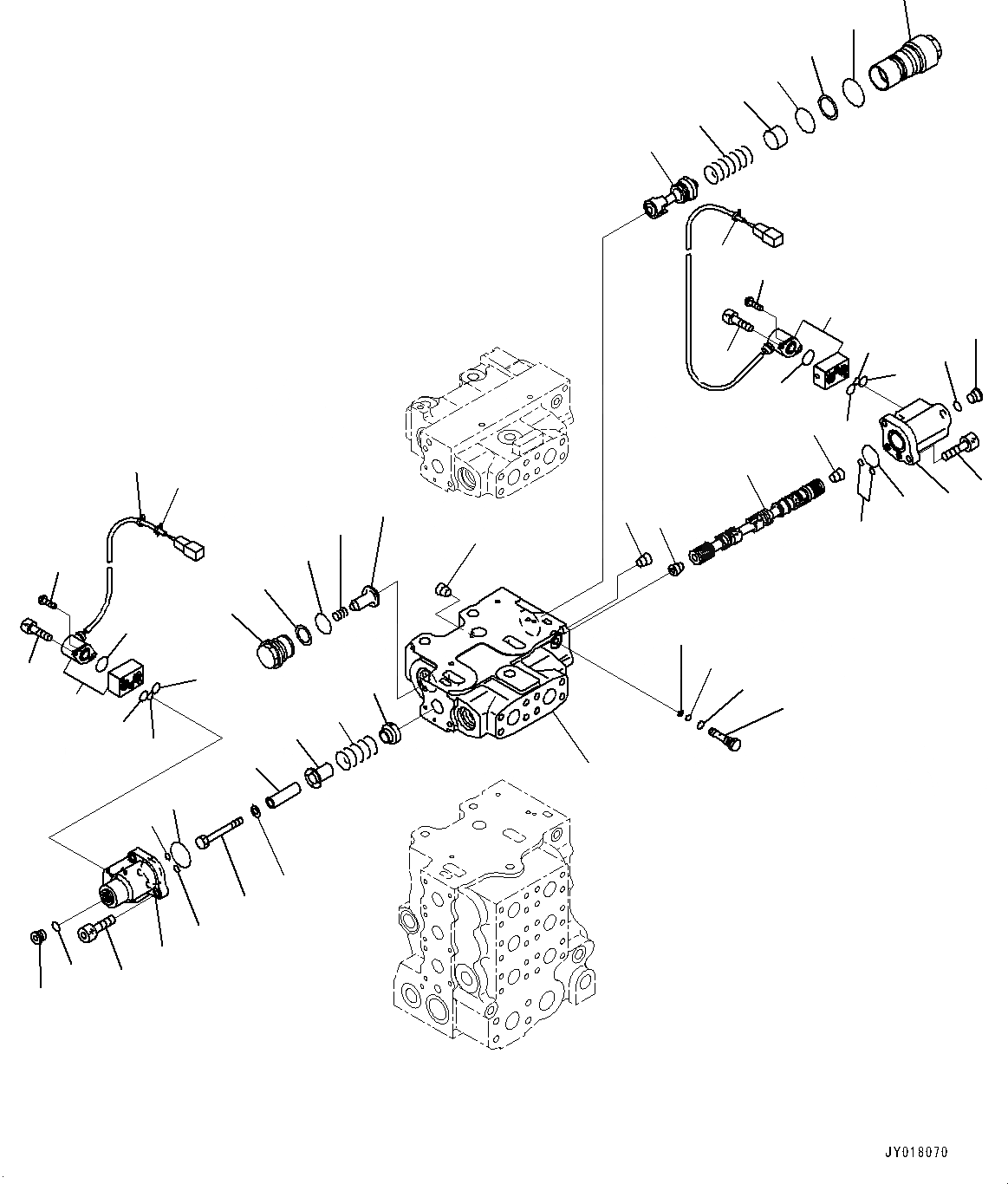 JY018070