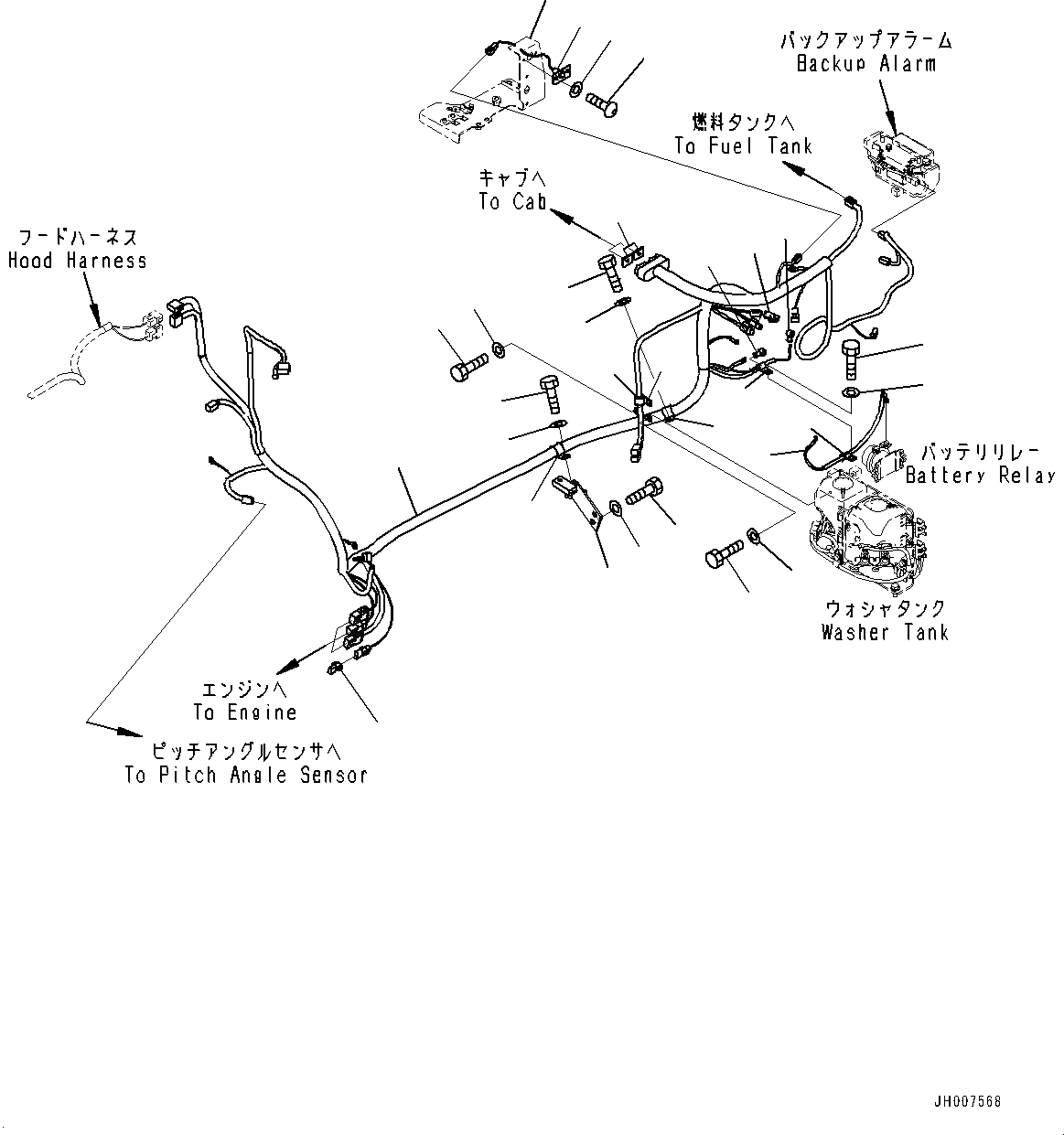 バックアップアラーム
Backup Alarm

燃料タンクへ
To Fuel Tank

キャブへ
To Cab

フードハーネス
Hood Harness

バッテリリレー
Battery Relay

ウォシャタンク
Washer Tank

エンジンへ
To Engine

ピッチアングルセンサへ
To Pitch Angle Sensor

JH007568