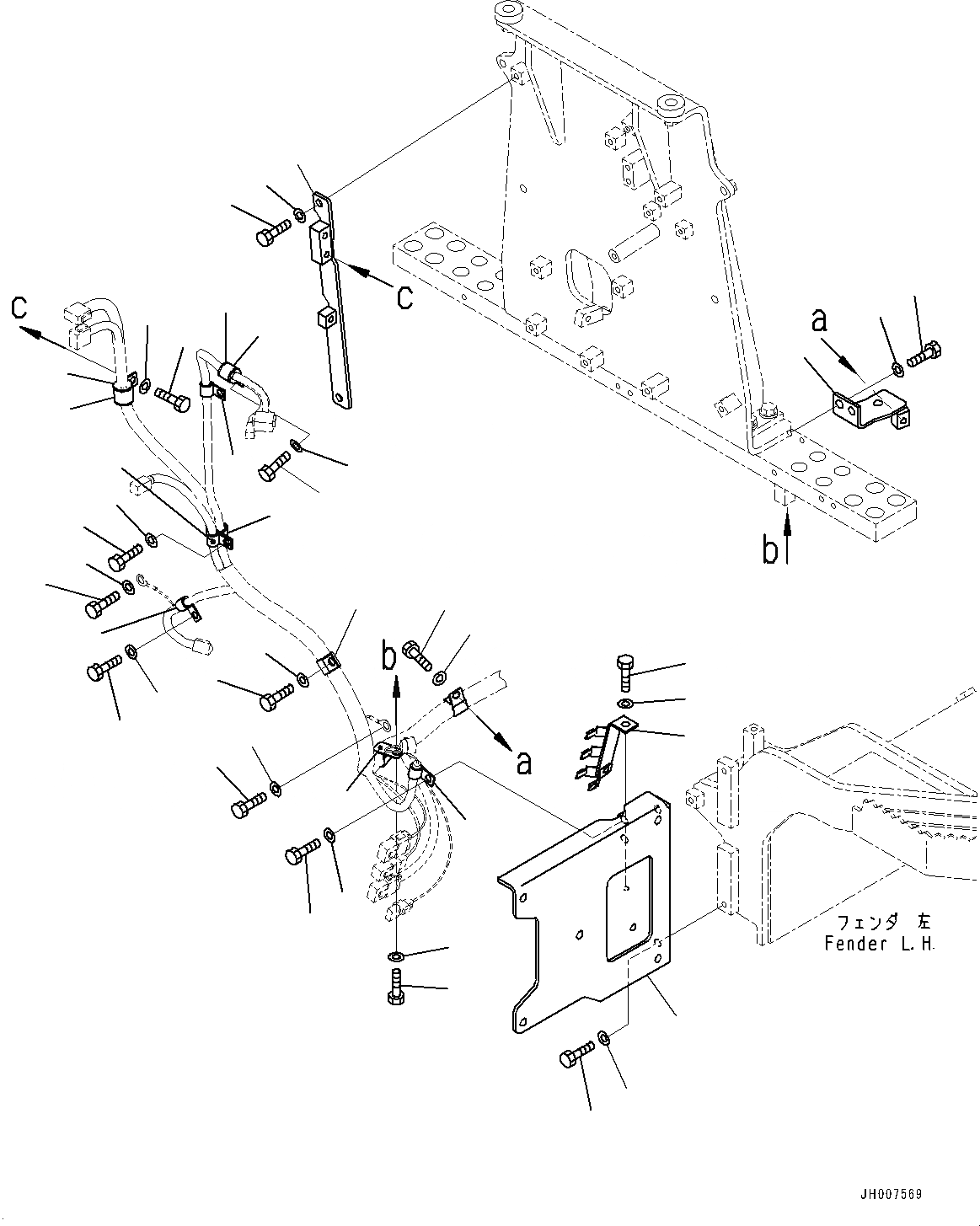 c
c
a
b
b
a
フェンダ 左
Fender L.H.
JH007569