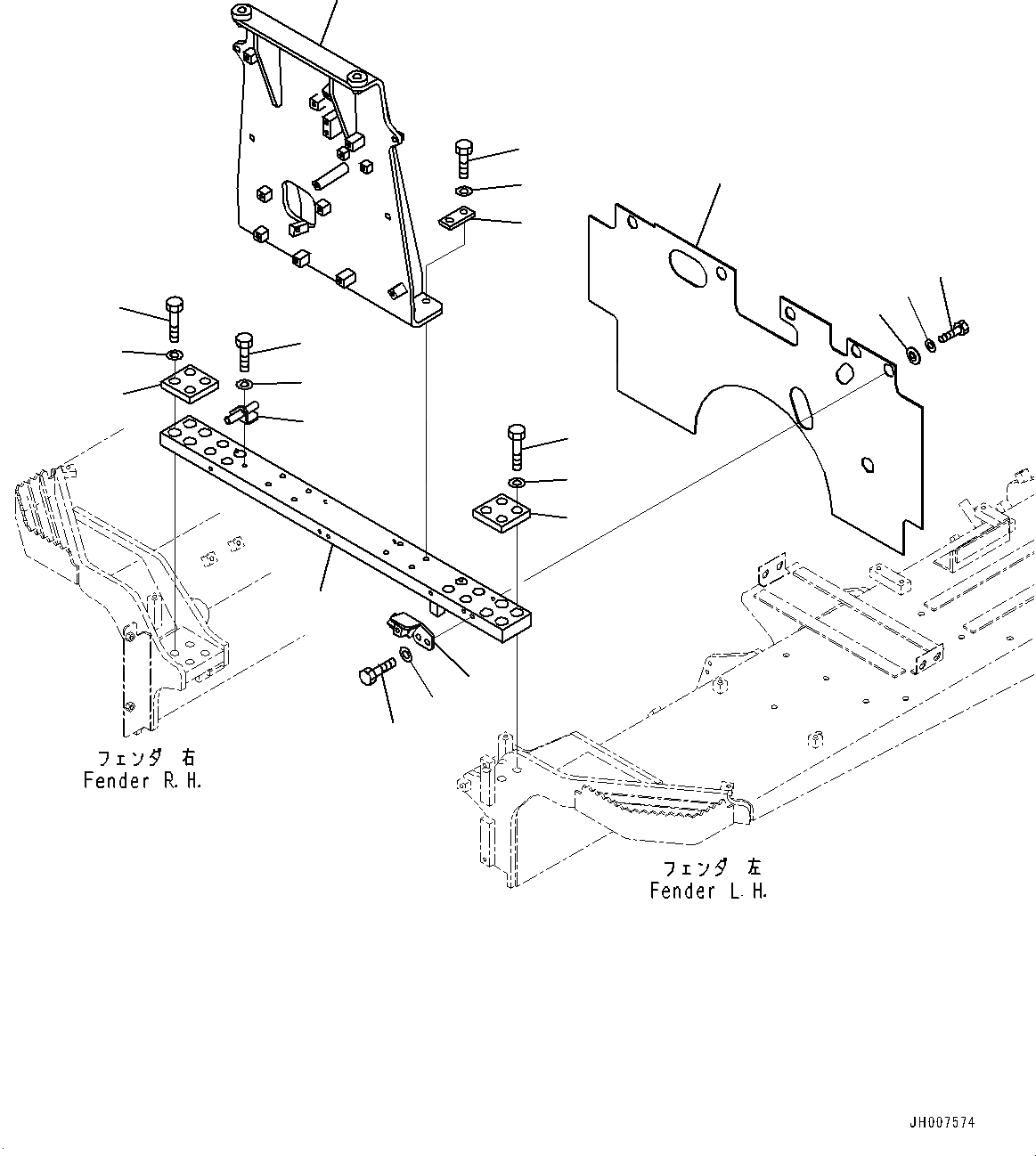 フェンダ 右
Fender R.H.

フェンダ 左
Fender L.H.

JH007574