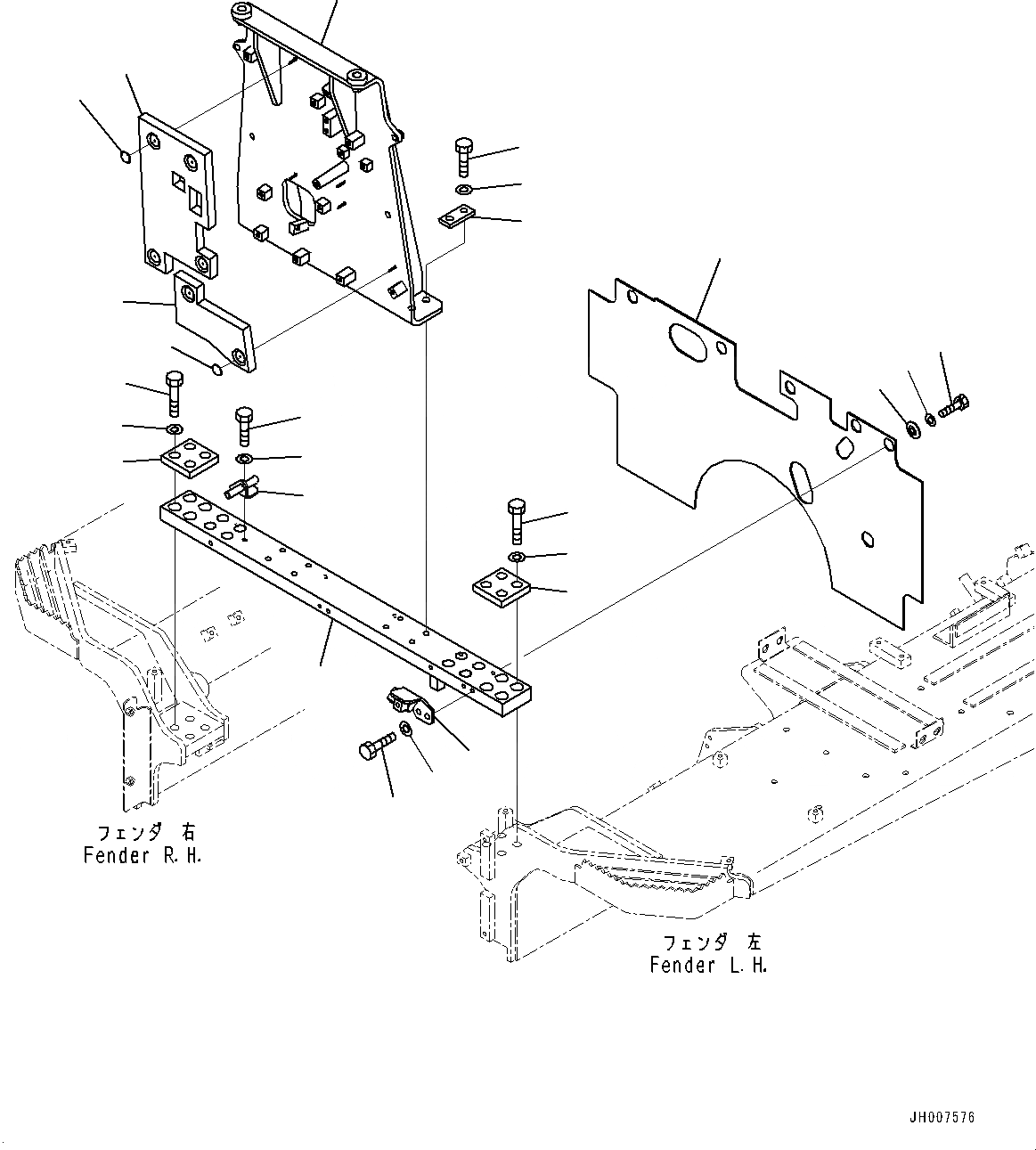 フェンダ 右
Fender R.H.

フェンダ 左
Fender L.H.

JH007576