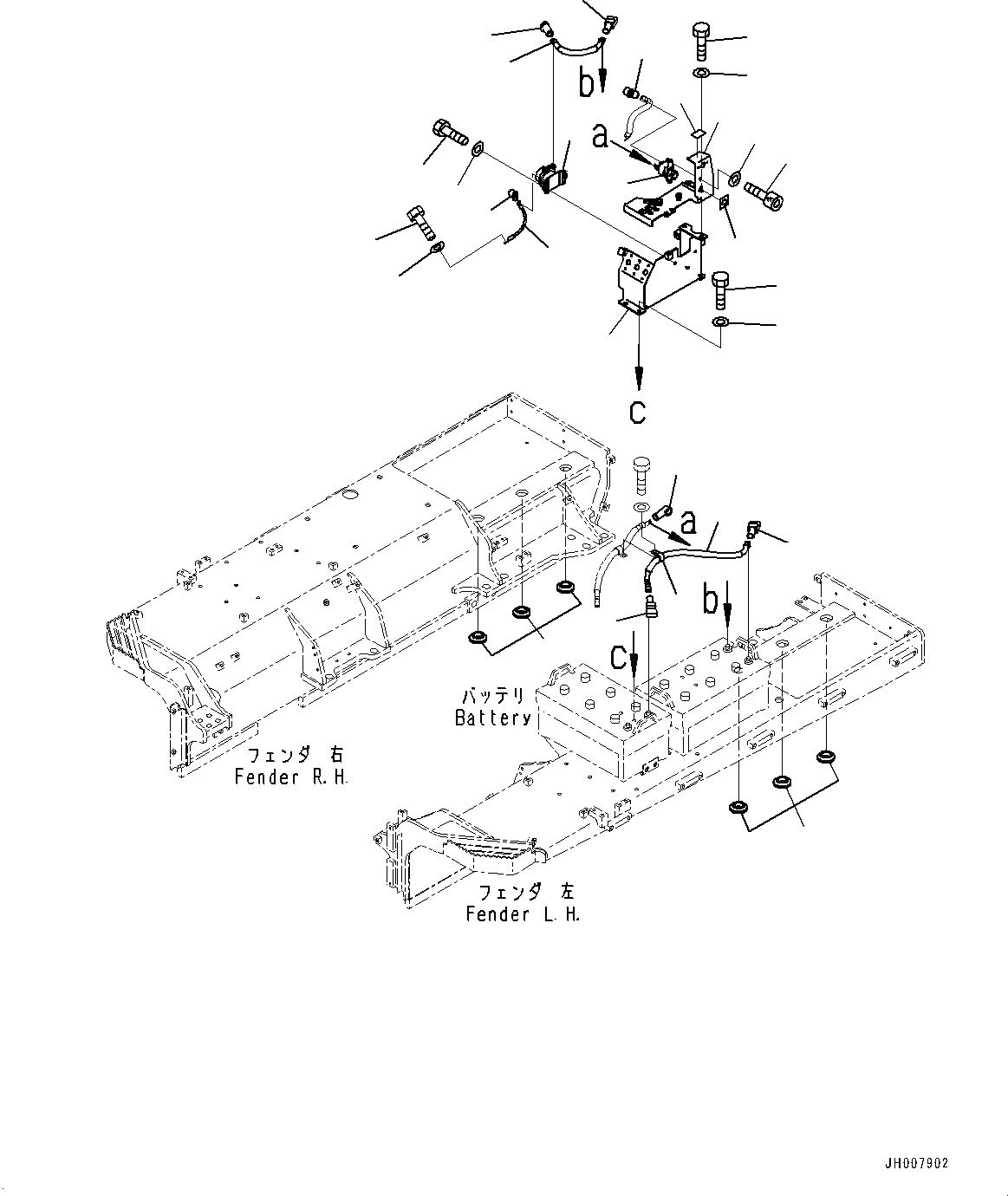 b
a
c
a
b
c
バッテリ
Battery
フェンダ 右
Fender R.H.
フェンダ 左
Fender L.H.
JH007902