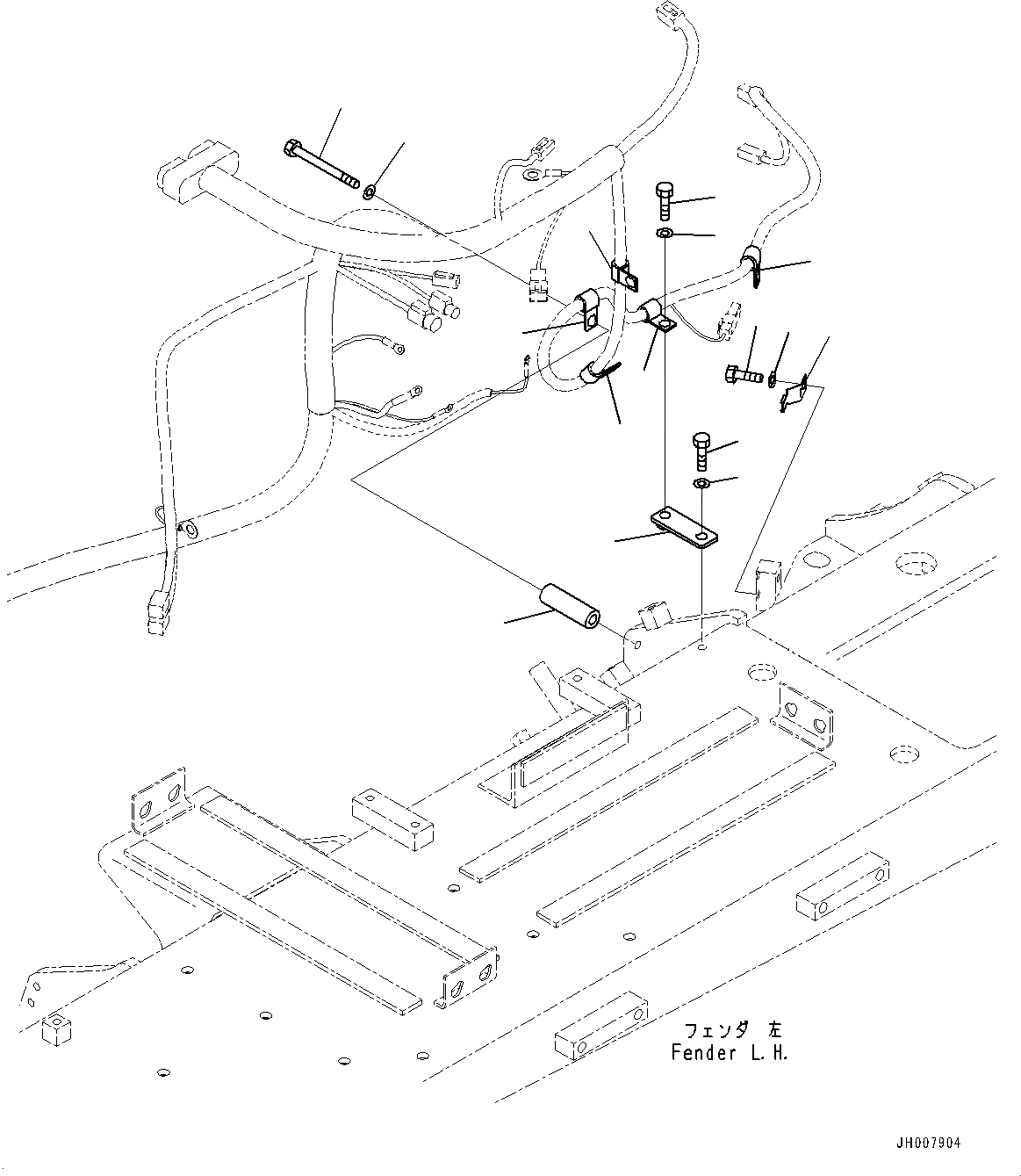 フェンダ 左
Fender L.H.

JH007904