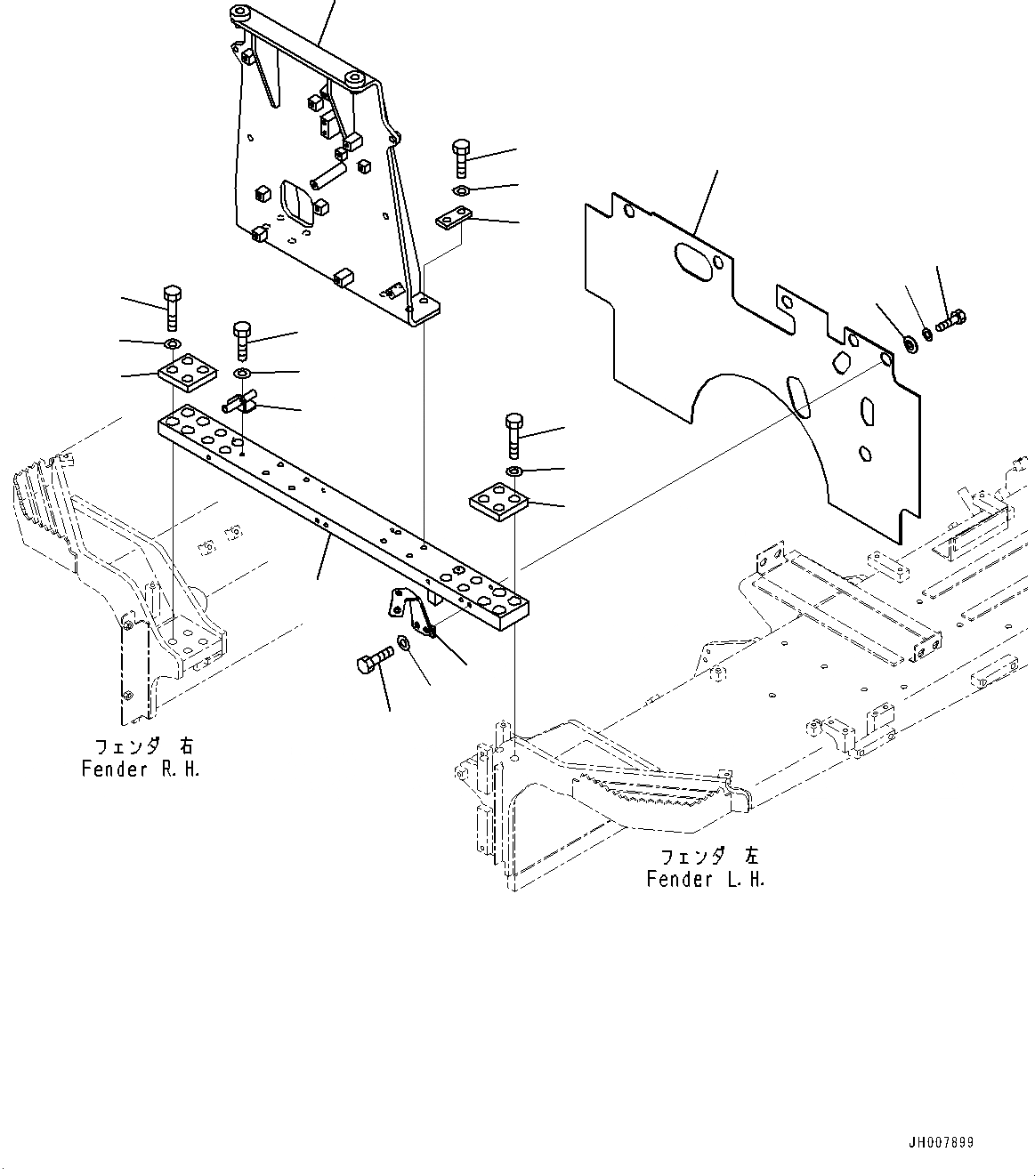 フェンダ 右
Fender R.H.

フェンダ 左
Fender L.H.

JH007899