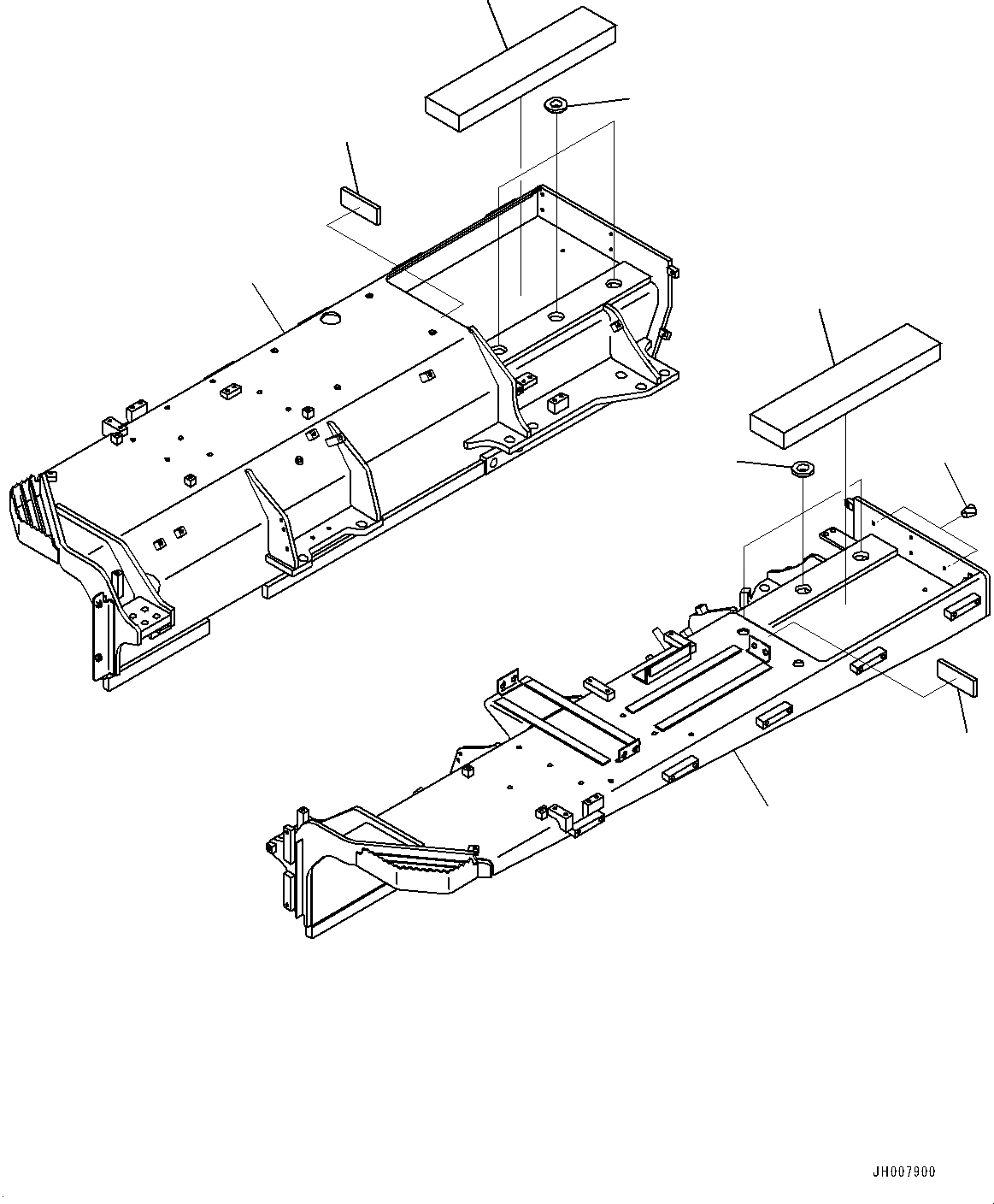 JH007900